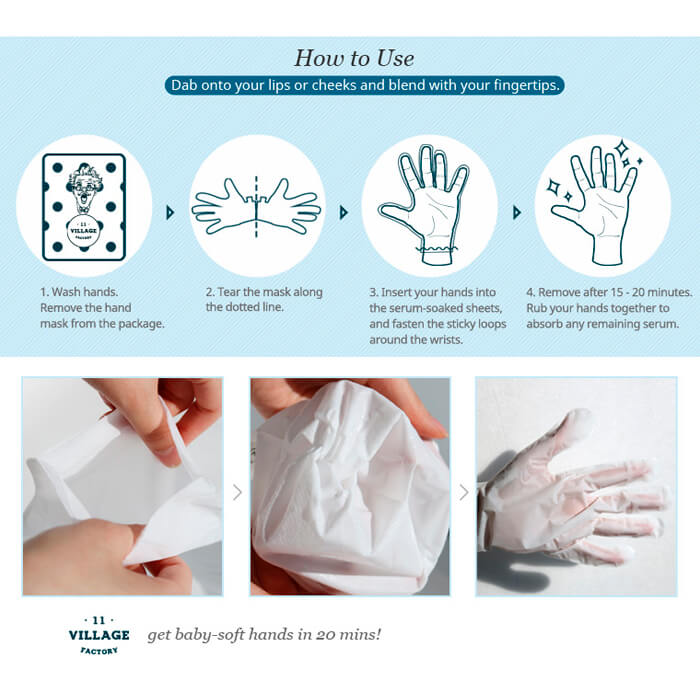 How to Use

Dab onto your lips or cheeks and blend with your fingertips.

· 11 ·
VILLAGE
FACTORY

1. Wash hands. Remove the hand mask from the package.

2. Tear the mask along the dotted line.

3. Insert your hands into the serum-soaked sheets, and fasten the sticky loops around the wrists.

4. Remove after 15 - 20 minutes. Rub your hands together to absorb any remaining serum.

· 11 ·
VILLAGE
FACTORY

get baby-soft hands in 20 mins!