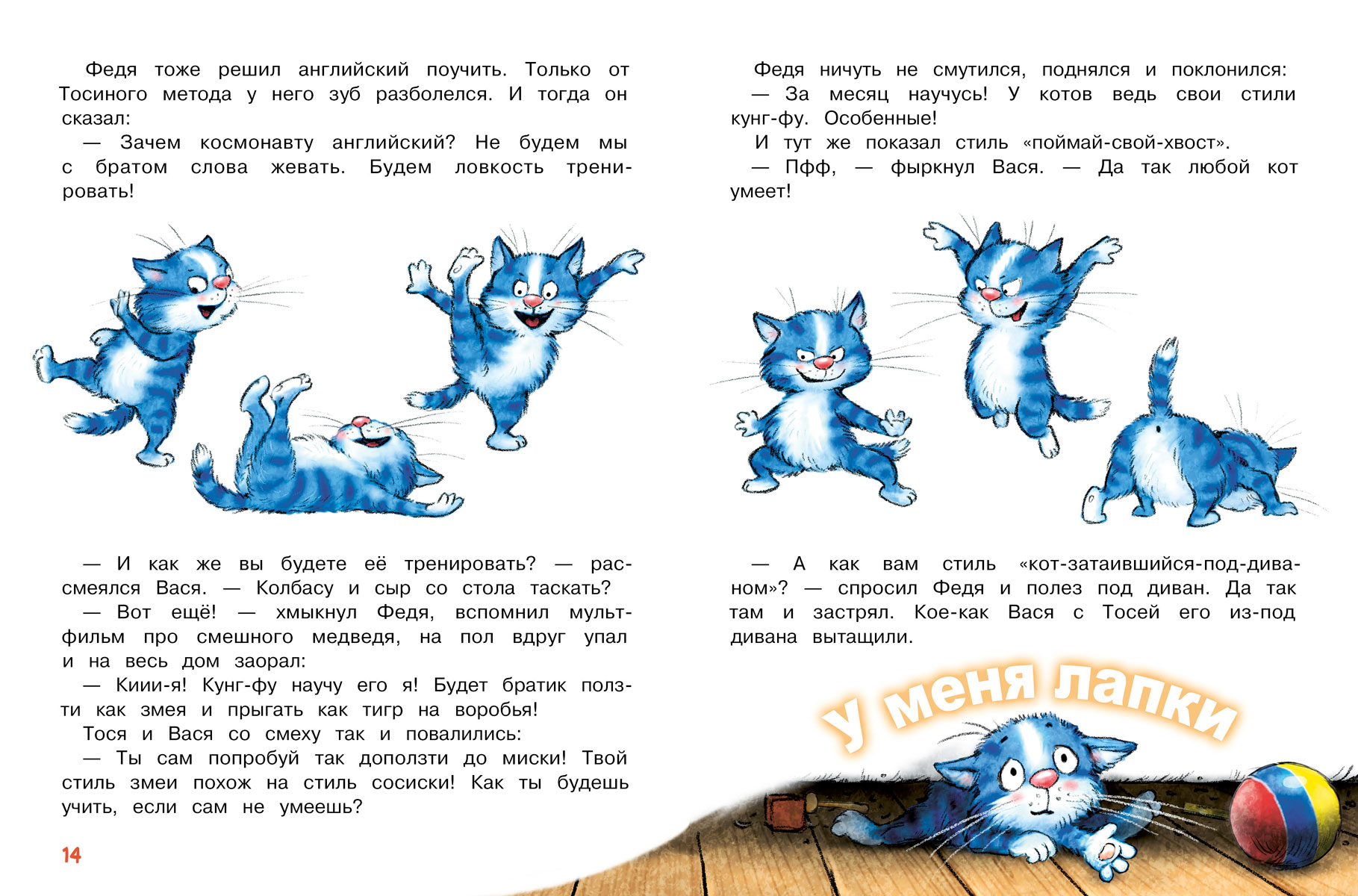 Федя тоже решил английский поучить. Только от Тосиного метода у него зуб разболелся. И тогда он сказал:

— Зачем космонавту английский? Не будем мы с братом слова жевать. Будем ловкость тренировать!

— И как же вы будете её тренировать? — рассмеялся Вася. — Колбасу и сыр со стола таскать?

— Вот ещё! — хмыкнул Федя, вспомнил мультфильм про смешного медведя, на пол вдруг упал и на весь дом заорал:

— Киии-я! Кунг-фу научу его я! Будет братик ползти как змея и прыгать как тигр на воробья!

Тося и Вася со смеху так и повалились:

— Ты сам попробуй так доползти до миски! Твой стиль змеи похож на стиль сосиски! Как ты будешь учить, если сам не умеешь?

14

Федя ничуть не смутился, поднялся и поклонился:

— За месяц научусь! У котов ведь свои стили кунг-фу. Особенные!

И тут же показал стиль «поймай-свой-хвост».

— Пфф, — фыркнул Вася. — Да так любой кот умеет!

— А как вам стиль «кот-затаившийся-под-диваном»? — спросил Федя и полез под диван. Да так там и застрял. Кое-как Вася с Тосей его из-под дивана вытащили.

У меня лапки