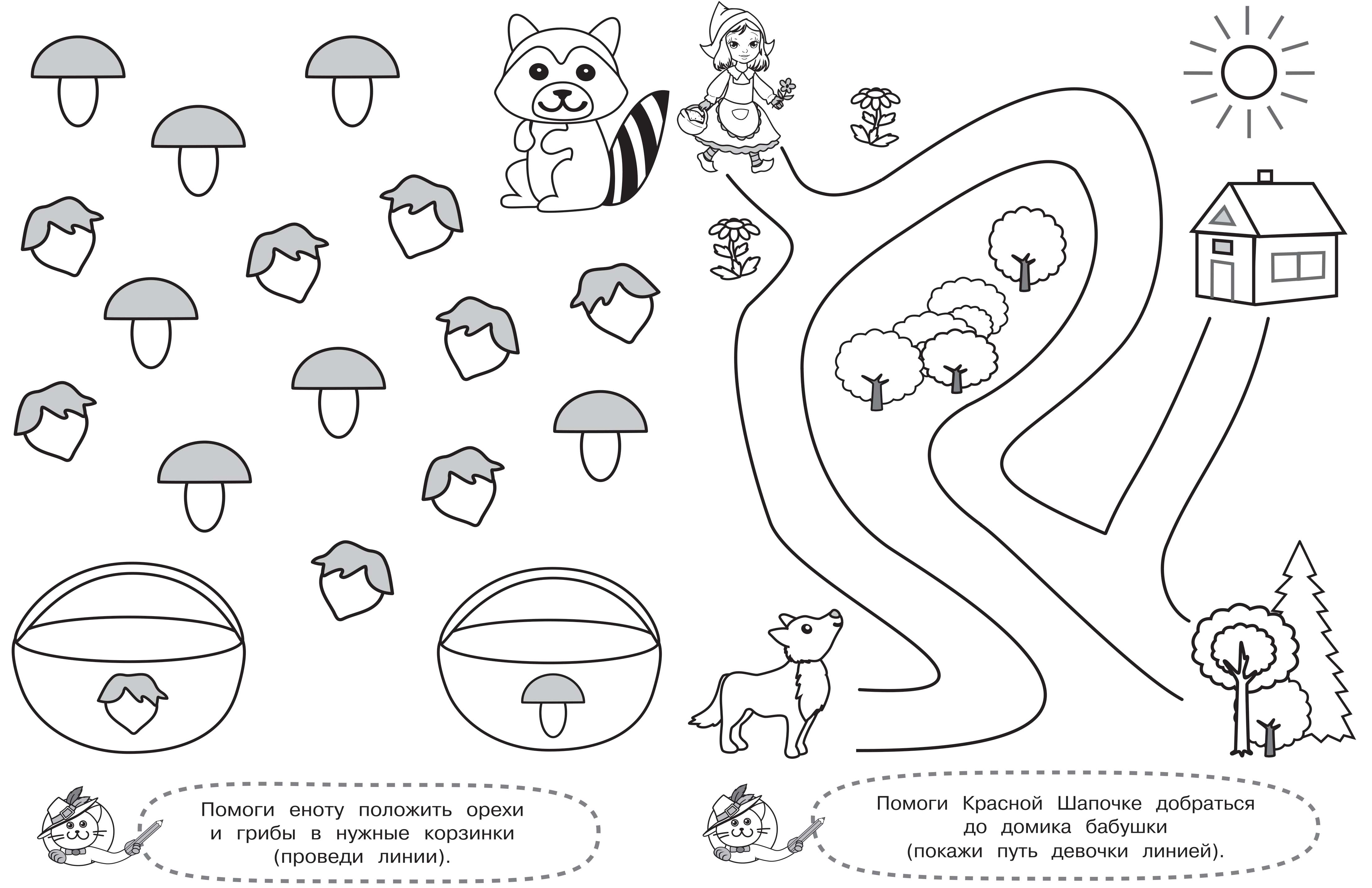 Помоги еноту положить орехи и грибы в нужные корзинки (проведи линии).

Помоги Красной Шапочке добраться до домика бабушки (покажи путь девочки линией).