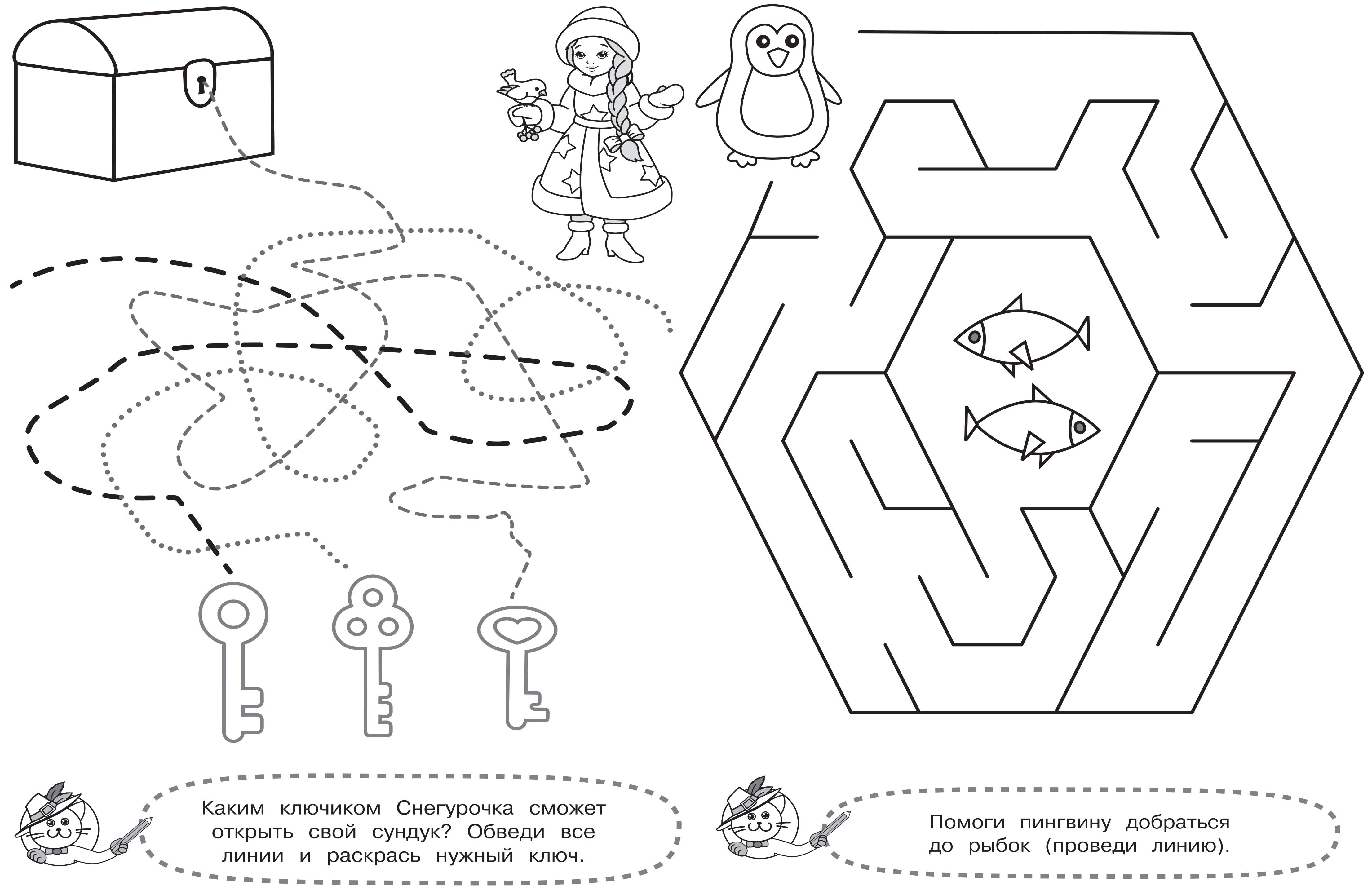 Каким ключиком Снегурочка сможет открыть свой сундук? Обведи все линии и раскрась нужный ключ.

Помоги пингвину добраться до рыбок (проведи линию).