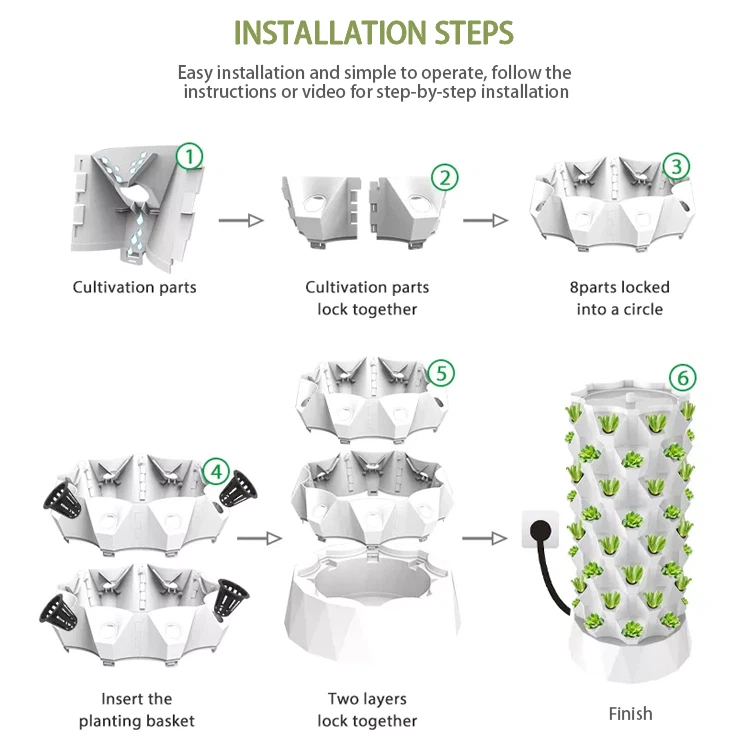 INSTALLATION STEPS

Easy installation and simple to operate, follow the instructions or video for step-by-step installation

1
Cultivation parts

2
Cultivation parts lock together

3
8parts locked into a circle

4
Insert the planting basket

5
Two layers lock together

6
Finish