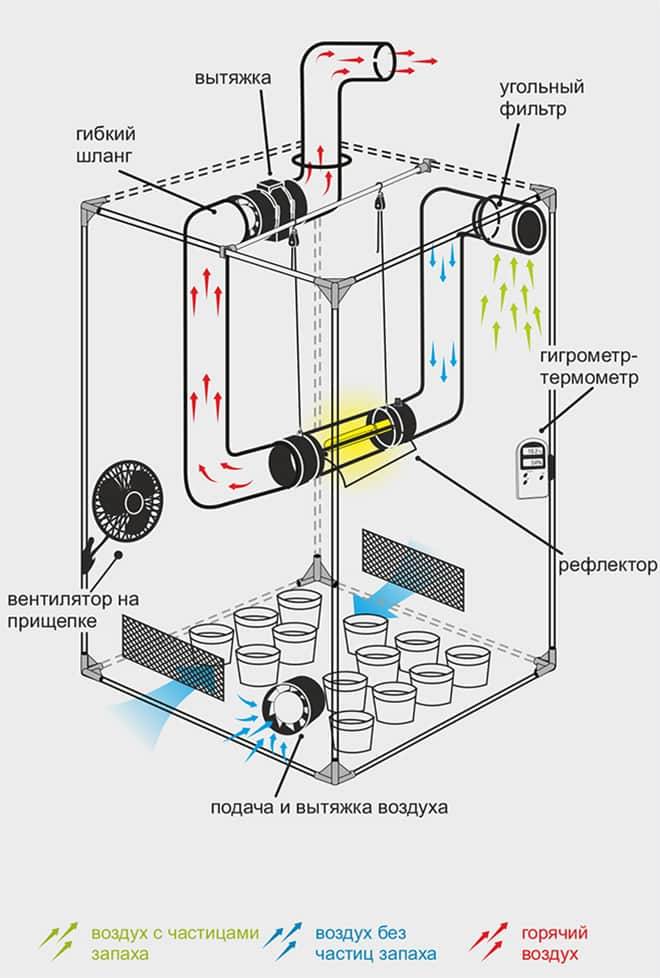 вытяжка

гибкий шланг

угольный фильтр

гигрометр-термометр

рефлектор

вентилятор на прищепке

подача и вытяжка воздуха

воздух с частицами запаха

воздух без частиц запаха

горячий воздух