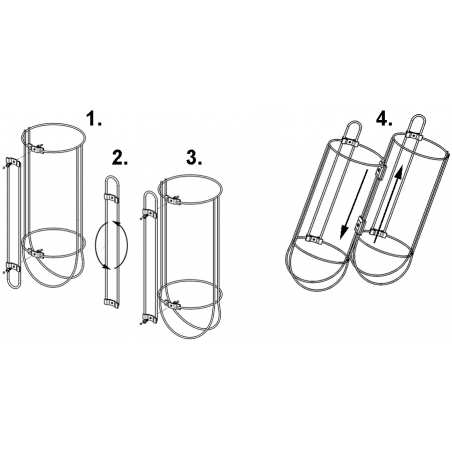 1.

2.

3.

4.