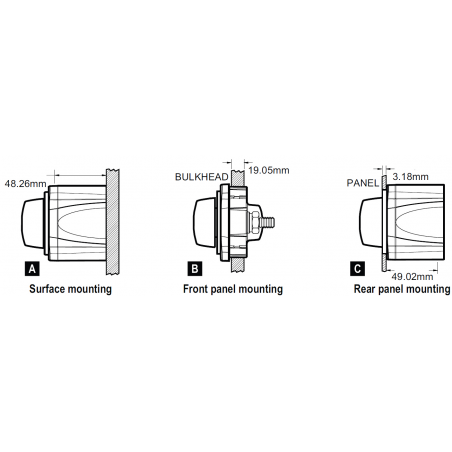 48.26mm

A

Surface mounting

BULKHEAD

19.05mm

B

Front panel mounting

PANEL

3.18mm

C

49.02mm

Rear panel mounting