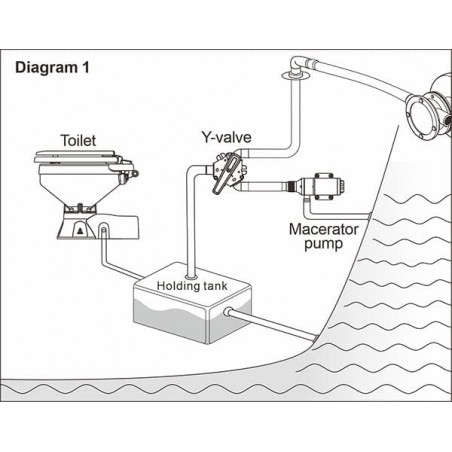 Diagram 1

Toilet

Y-valve

Macerator pump

Holding tank