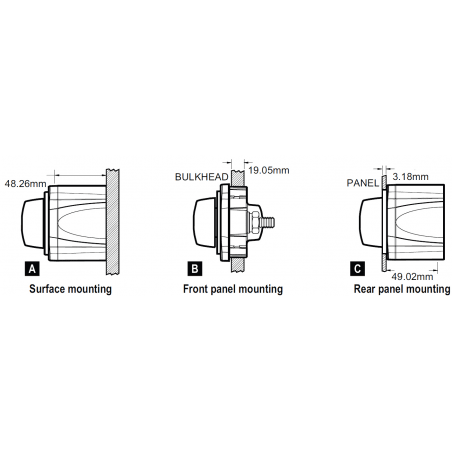 48.26mm

A

Surface mounting

BULKHEAD

19.05mm

B

Front panel mounting

PANEL

3.18mm

C

49.02mm

Rear panel mounting