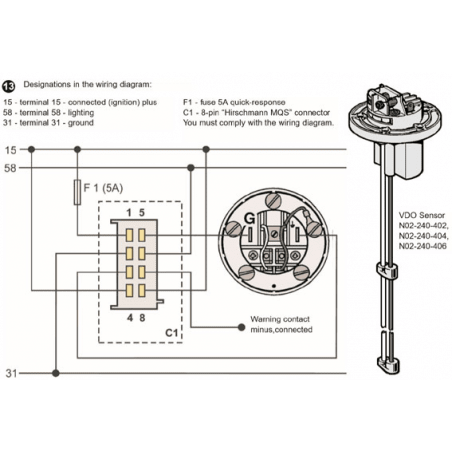 13 Designations in the wiring diagram:

15 - terminal 15 - connected (ignition) plus
58 - terminal 58 - lighting
31 - terminal 31 - ground

F1 - fuse 5A quick-response
C1 - 8-pin "Hirschmann MQS" connector
You must comply with the wiring diagram.

15
58
F 1 (5A)
1 5
G
4 8
C1
Warning contact minus,connected
31

VDO Sensor
N02-240-402,
N02-240-404,
N02-240-406