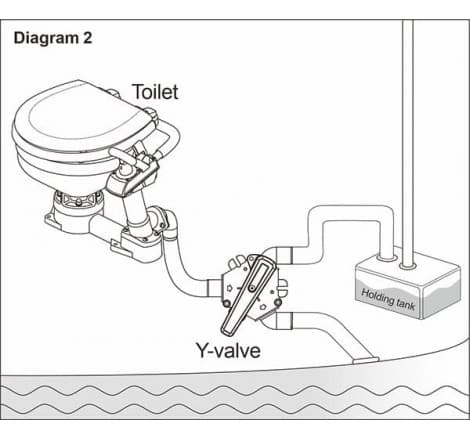 Diagram 2

Toilet

Holding tank

Y-valve