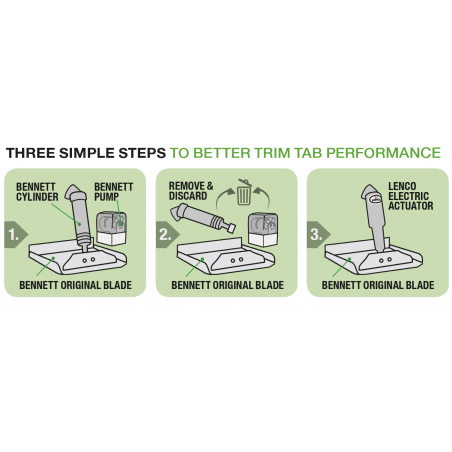 THREE SIMPLE STEPS TO BETTER TRIM TAB PERFORMANCE

1.

BENNETT CYLINDER

BENNETT PUMP

BENNETT ORIGINAL BLADE

2.

REMOVE & DISCARD

BENNETT ORIGINAL BLADE

3.

LENCO ELECTRIC ACTUATOR

BENNETT ORIGINAL BLADE