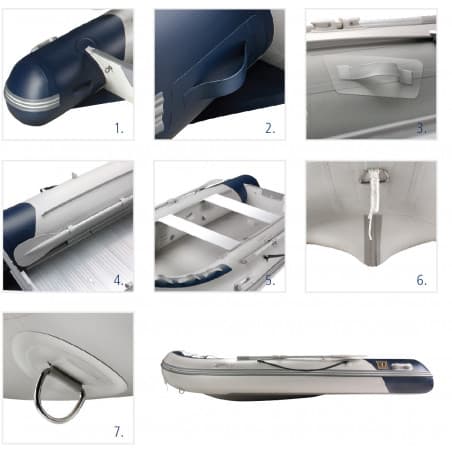 1.

2.

3.

4.

5.

6.

7.