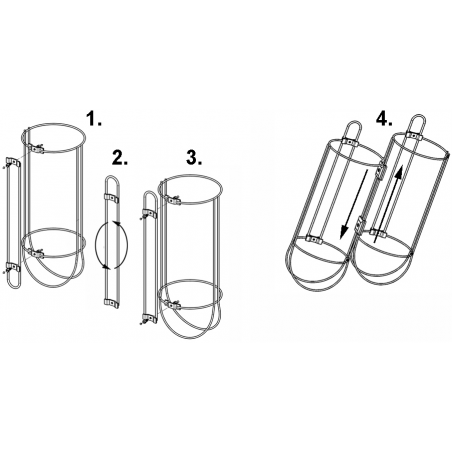 1.

2.

3.

4.