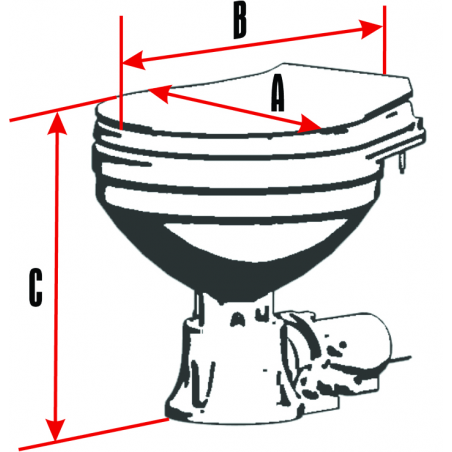 B
A
C