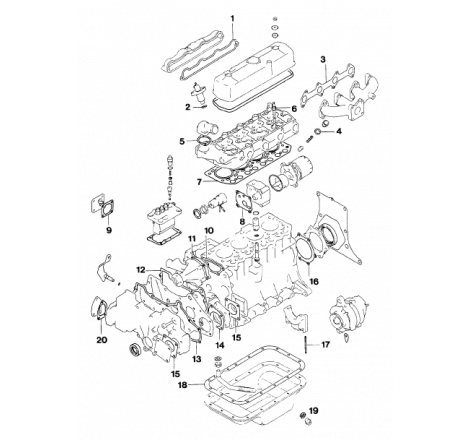 1
3
2
6
4
5
7
9
8
11
10
12
16
20
14
15
17
13
15
18
19