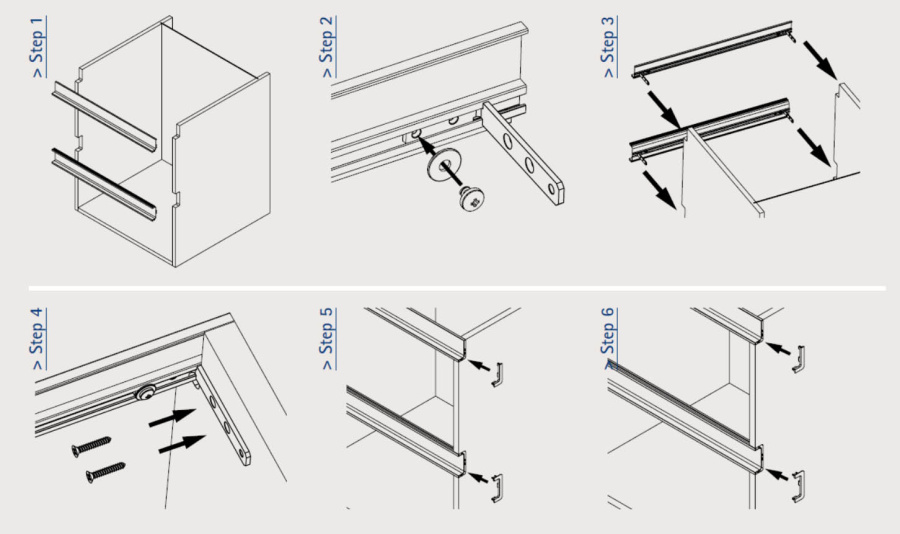 > Step 1

> Step 2

> Step 3

> Step 4

> Step 5

> Step 6