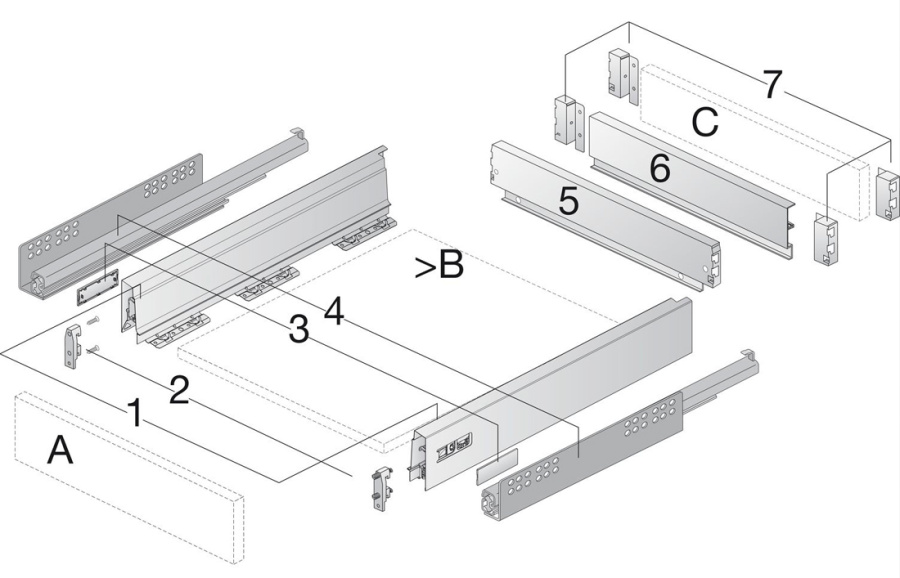 7
C
6
5
>B
4
3
2
1
A