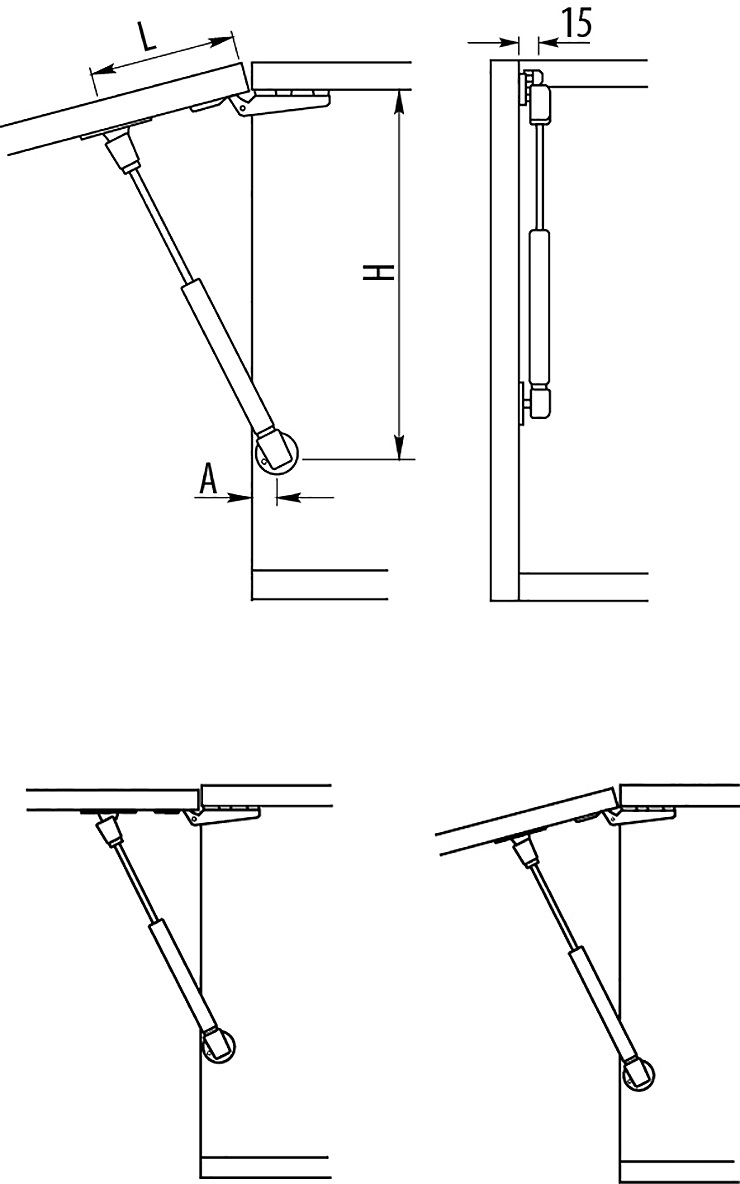 L

15

H

A