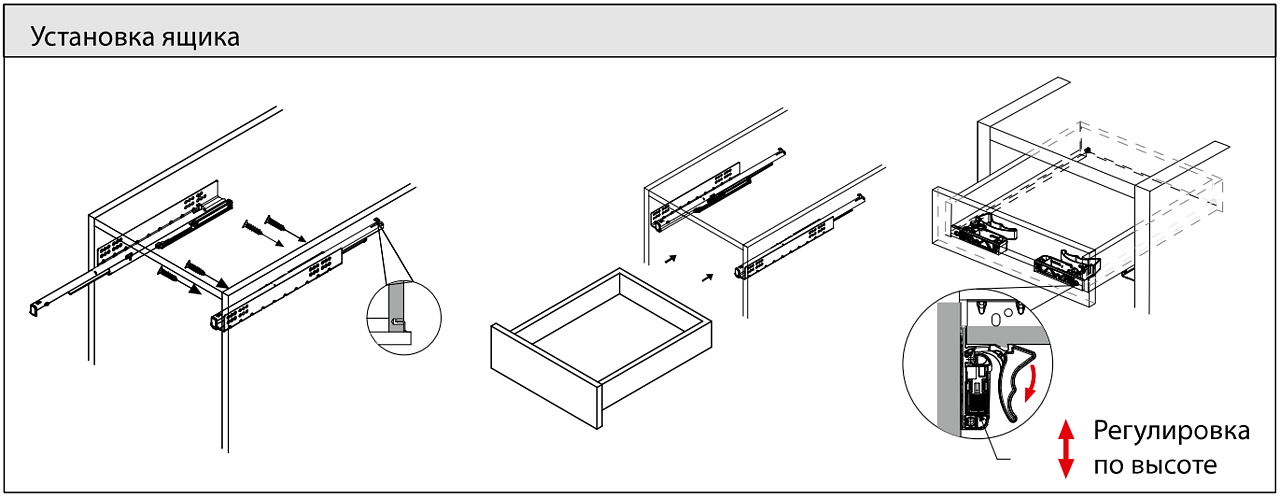 Установка ящика

Регулировка по высоте