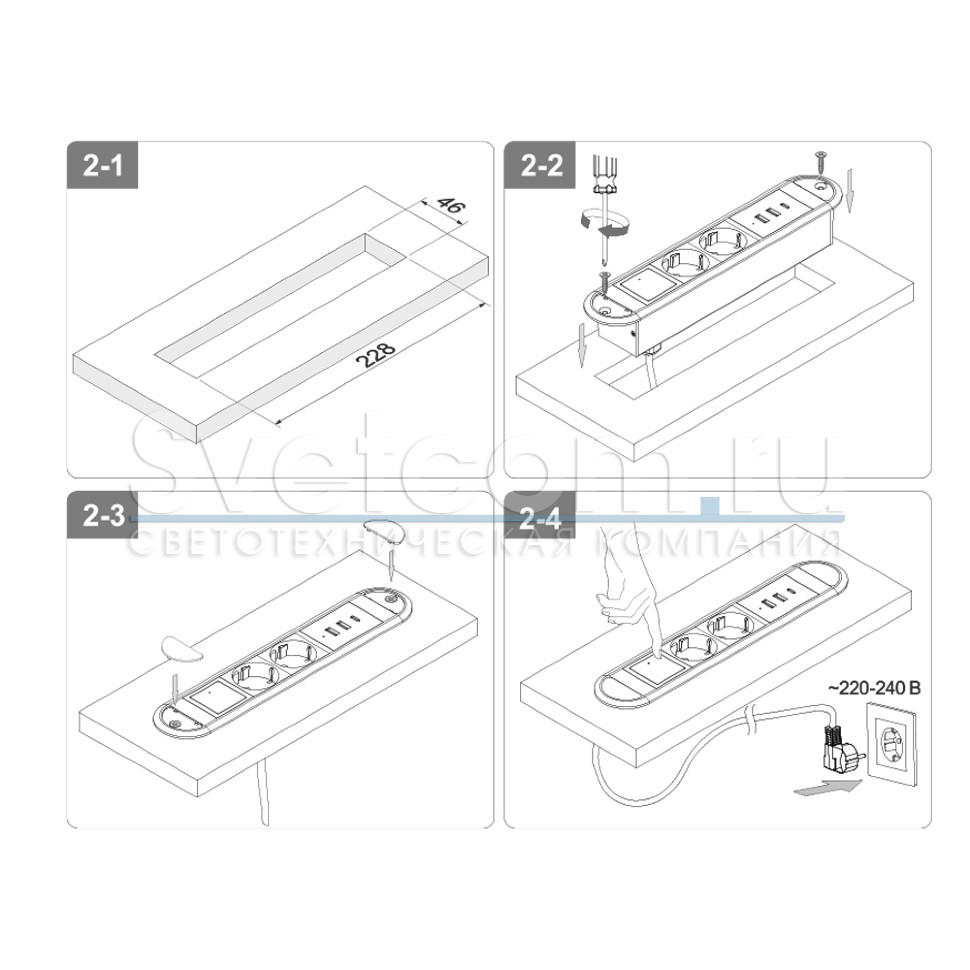 2-1

46

228

2-2

svetcom.ru
СВЕТОТЕХНИЧЕСКАЯ КОМПАНИЯ

2-3

2-4

~220-240 В