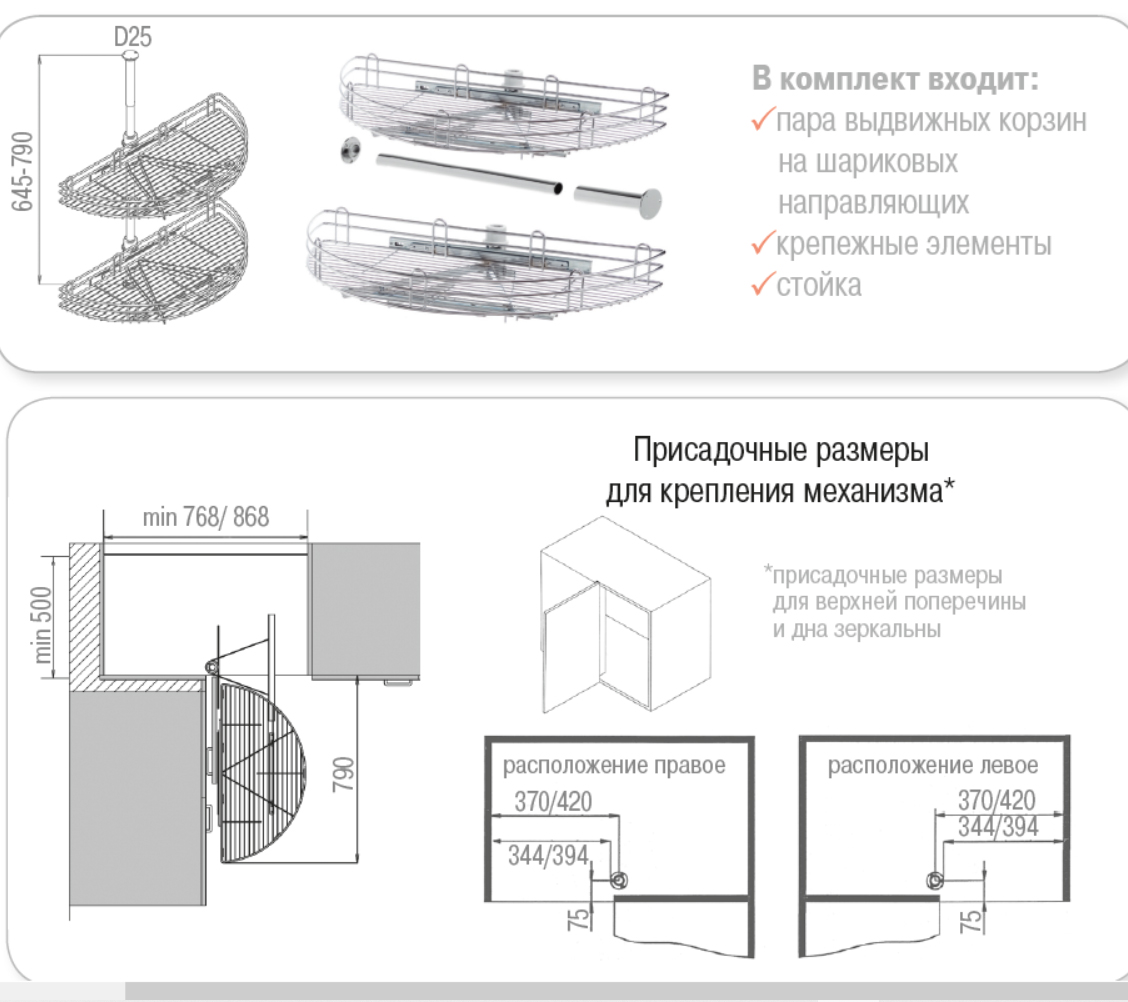 D25

645-790

В комплект входит:
✓пара выдвижных корзин на шариковых направляющих
✓крепежные элементы
✓стойка

Присадочные размеры для крепления механизма*

min 768/ 868

min 500

790

*присадочные размеры для верхней поперечины и дна зеркальны

расположение правое

370/420

344/394

75

расположение левое

370/420

344/394

75