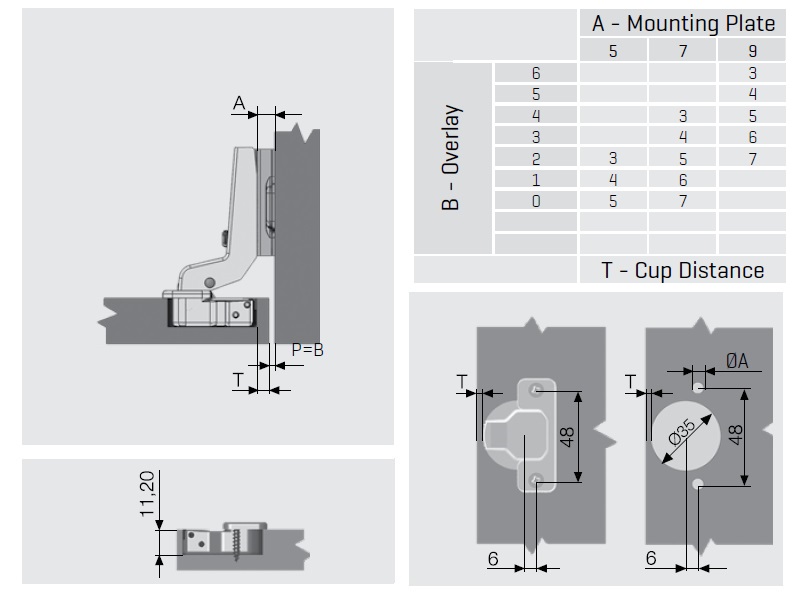 A

P=B

T

11,20

|  |  | A - Mounting Plate | | |
|---|---|---|---|---|
|  |  | 5 | 7 | 9 |
| B - Overlay | 6 |  |  | 3 |
|  | 5 |  |  | 4 |
|  | 4 |  | 3 | 5 |
|  | 3 |  | 4 | 6 |
|  | 2 | 3 | 5 | 7 |
|  | 1 | 4 | 6 |  |
|  | 0 | 5 | 7 |  |
|  |  |  |  |  |
|  |  |  |  |  |
|  |  | T - Cup Distance | | |

T

48

6

T

ØA

Ø35

48

6