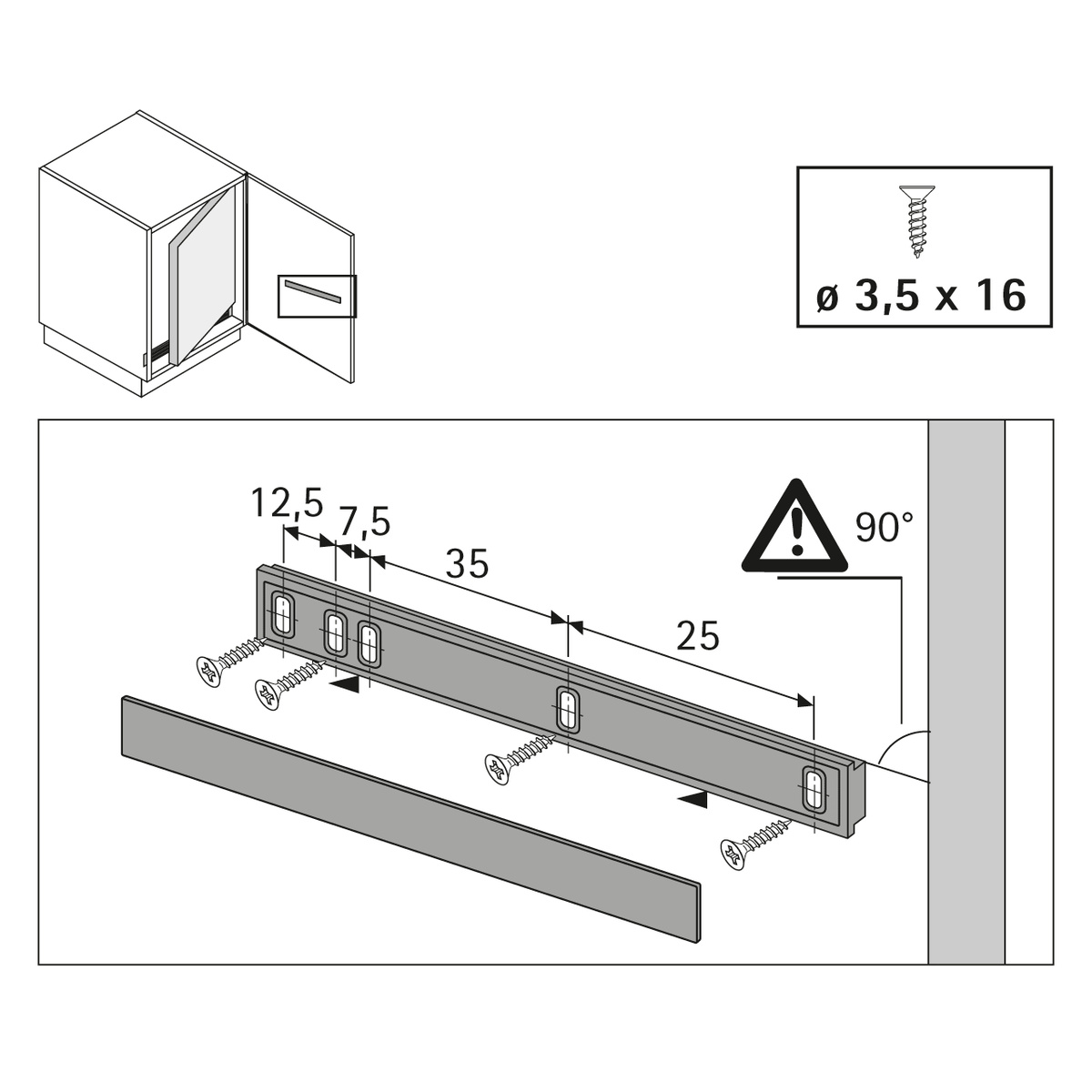 ø 3,5 x 16

12,5
7,5
35
25
90°