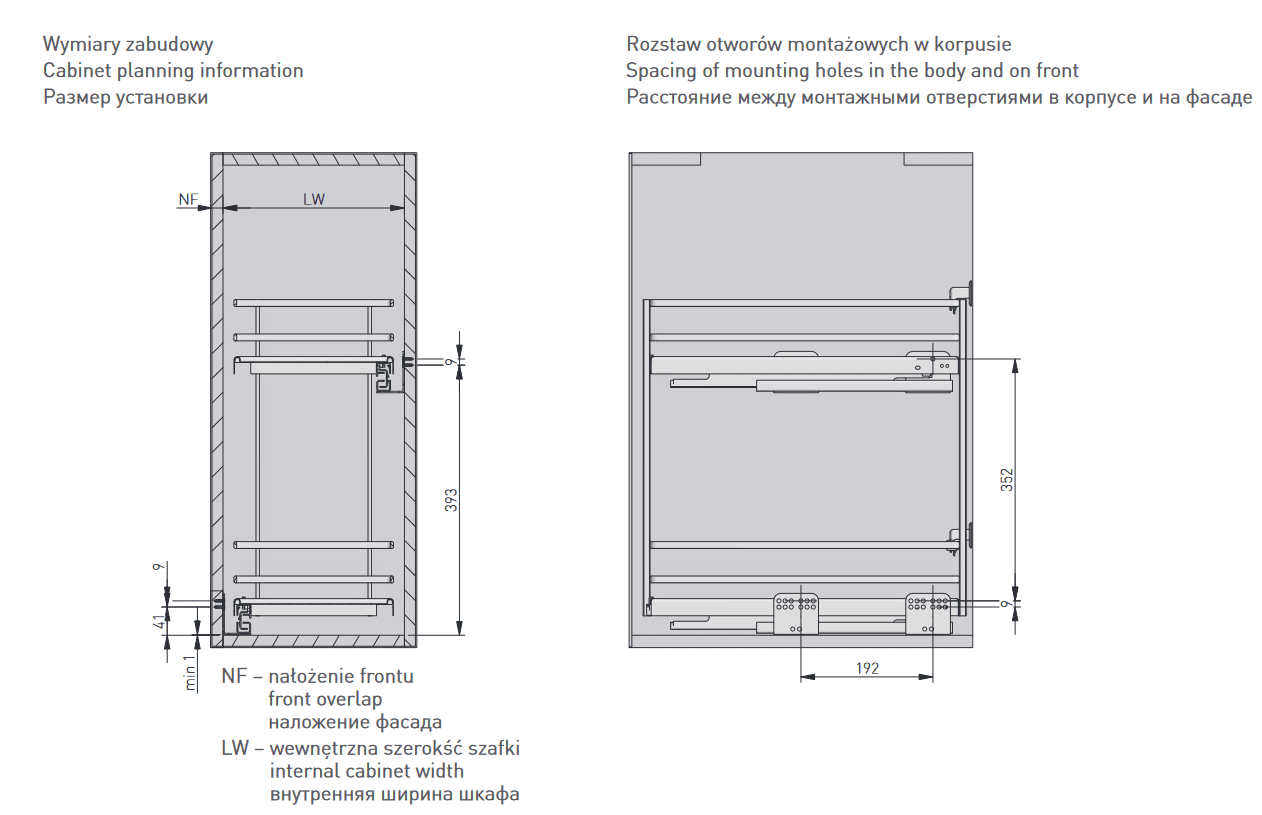 Wymiary zabudowy
Cabinet planning information
Размер установки

NF
LW
9
393
9
41
min 1

NF – nałożenie frontu
front overlap
наложение фасада
LW – wewnętrzna szerokść szafki
internal cabinet width
внутренняя ширина шкафа

Rozstaw otworów montażowych w korpusie
Spacing of mounting holes in the body and on front
Расстояние между монтажными отверстиями в корпусе и на фасаде

352
9
192