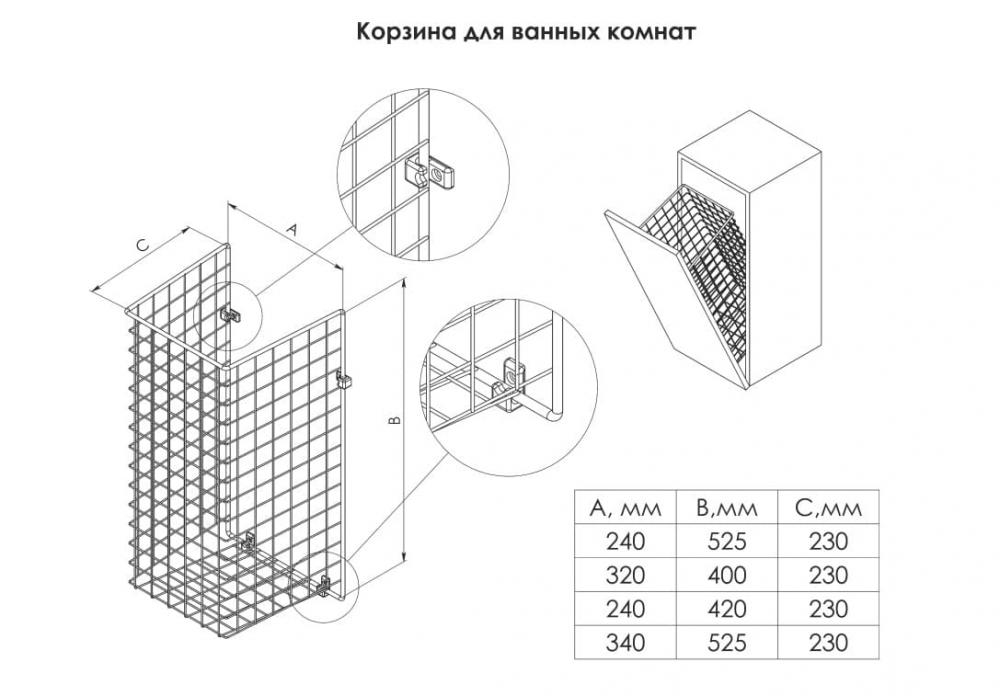 Корзина для ванных комнат

C

A

B

| A, мм | B,мм | C,мм |
|---|---|---|
| 240 | 525 | 230 |
| 320 | 400 | 230 |
| 240 | 420 | 230 |
| 340 | 525 | 230 |