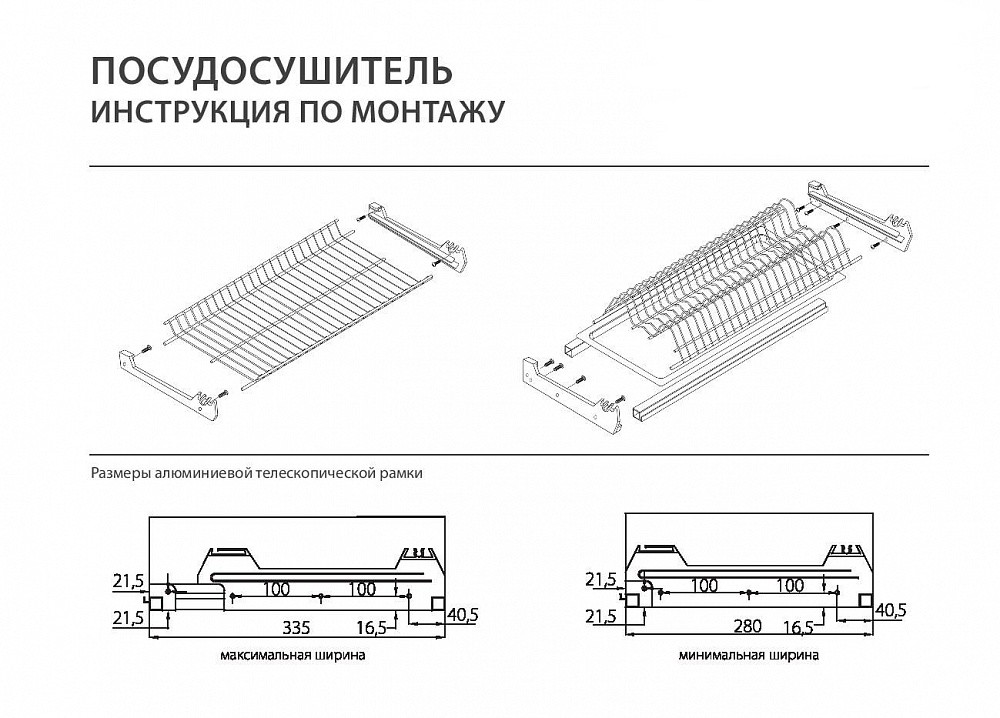 ПОСУДОСУШИТЕЛЬ
ИНСТРУКЦИЯ ПО МОНТАЖУ

Размеры алюминиевой телескопической рамки

21,5
21,5
100
100
335
16,5
40,5
максимальная ширина

21,5
21,5
100
100
280
16,5
40,5
минимальная ширина