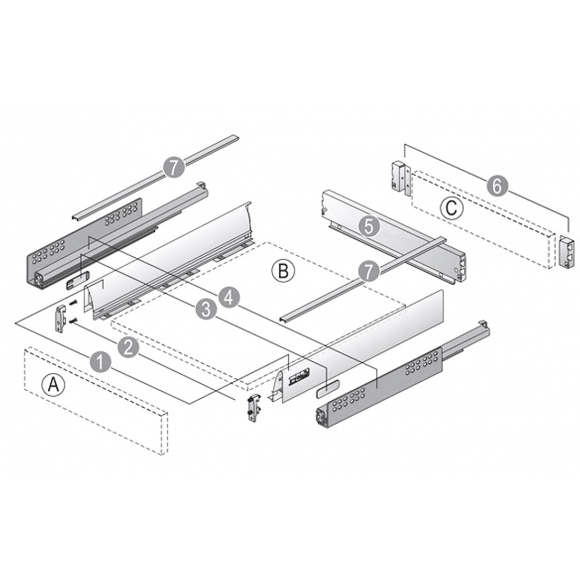 7
6
C
5
B
7
4
3
2
1
A