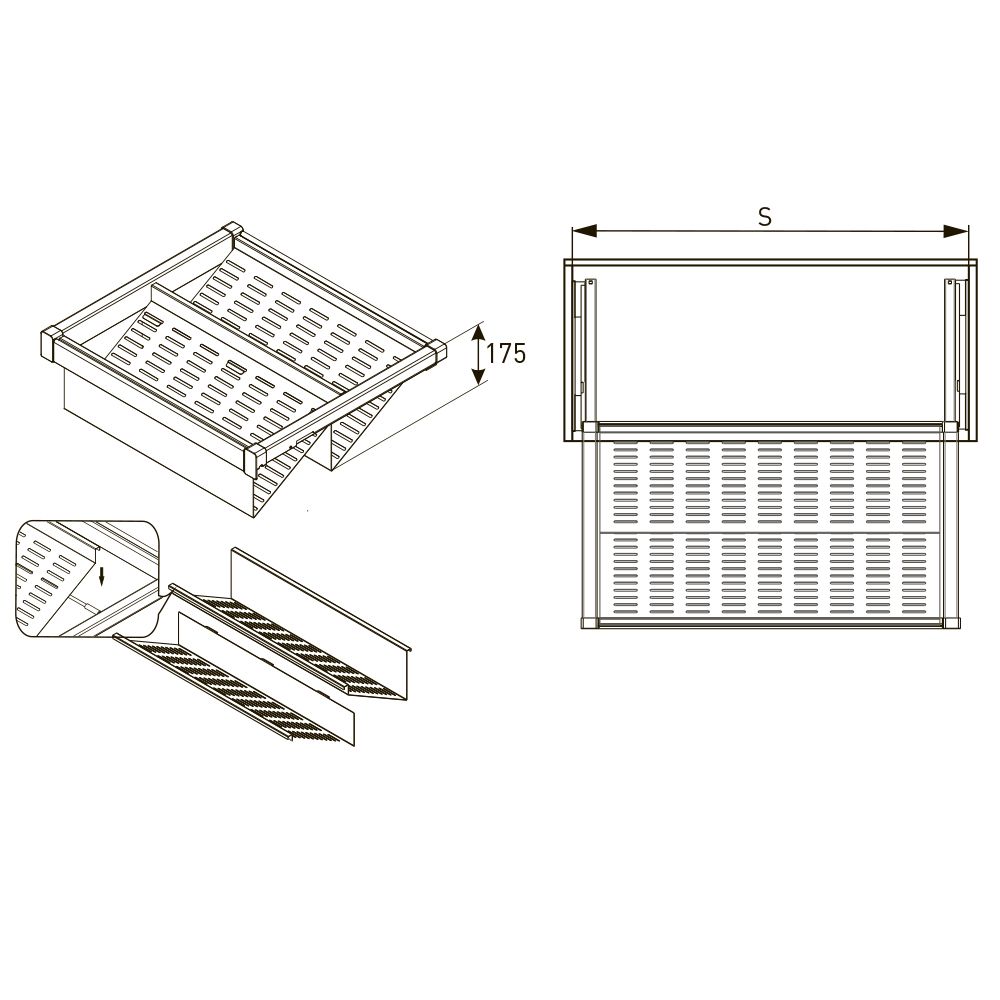 175

S