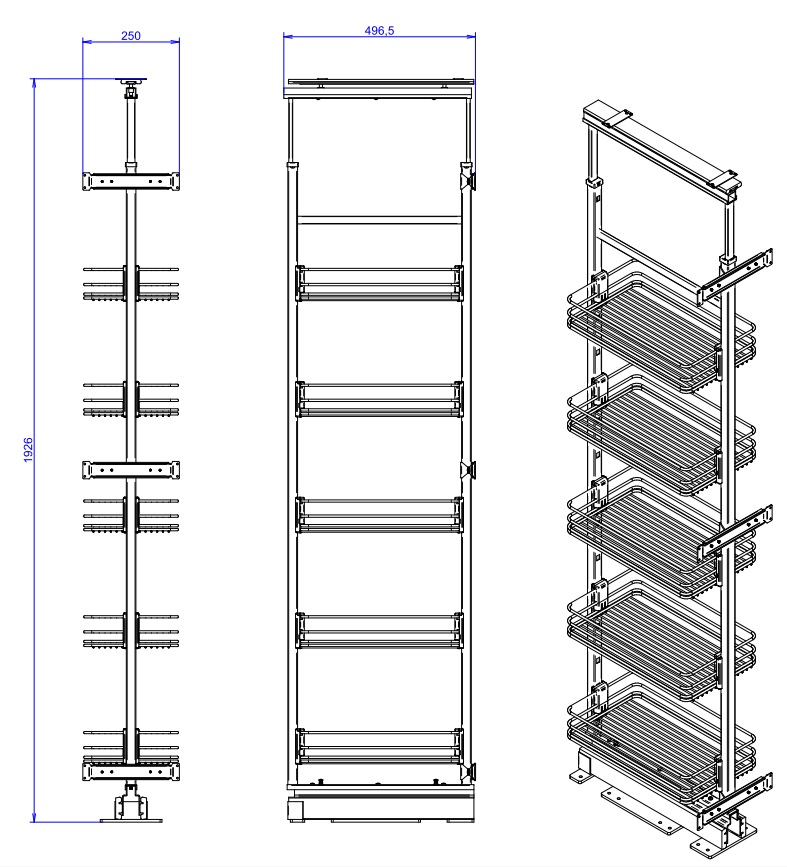 250

496,5

1926