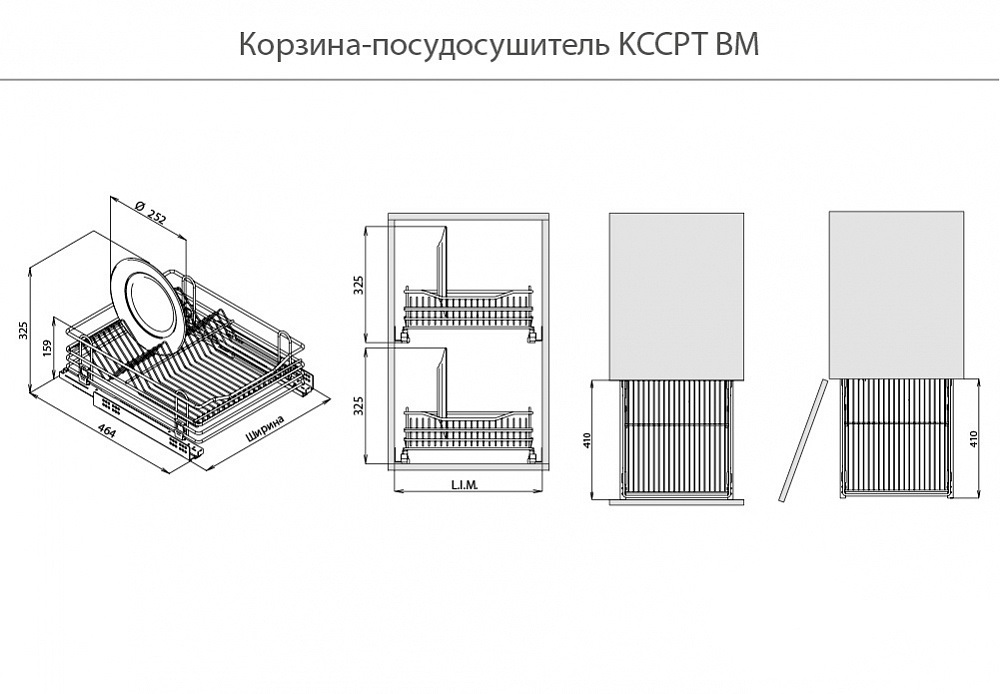 Корзина-посудосушитель KCCPT BM

Ø 252
325
159
464
Ширина

325
325
L.I.M.

410

410