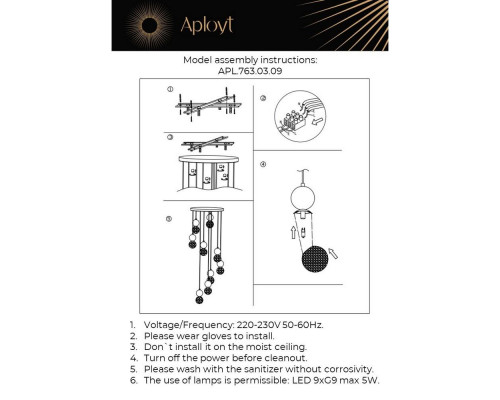 Aployt

Model assembly instructions:
APL.763.03.09

①

②

③

④

⑤

1. Voltage/Frequency: 220-230V 50-60Hz.
2. Please wear gloves to install.
3. Don`t install it on the moist ceiling.
4. Turn off the power before cleanout.
5. Please wash with the sanitizer without corrosivity.
6. The use of lamps is permissible: LED 9xG9 max 5W.