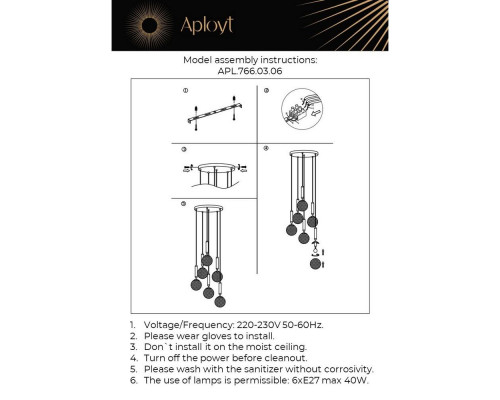 Aployt

Model assembly instructions:
APL.766.03.06

①

②

③

④

⑤

1. Voltage/Frequency: 220-230V 50-60Hz.
2. Please wear gloves to install.
3. Don`t install it on the moist ceiling.
4. Turn off the power before cleanout.
5. Please wash with the sanitizer without corrosivity.
6. The use of lamps is permissible: 6xE27 max 40W.