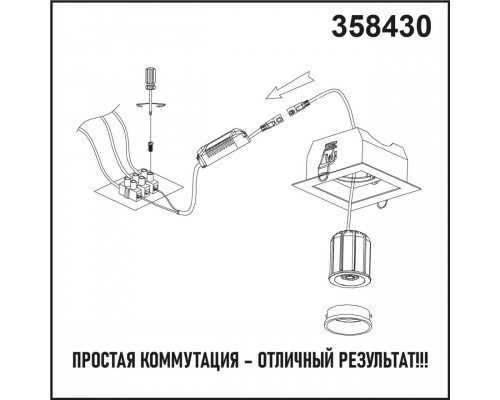 358430

ПРОСТАЯ КОММУТАЦИЯ – ОТЛИЧНЫЙ РЕЗУЛЬТАТ!!!