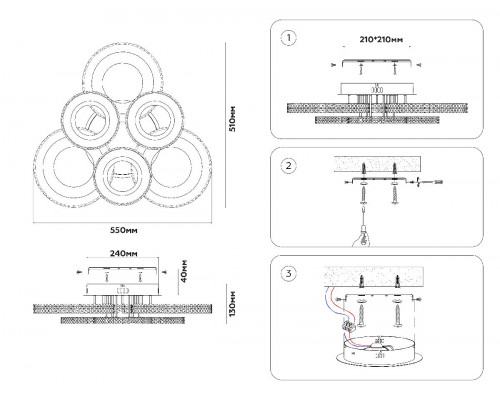 510мм

550мм

240мм

40мм

130мм

1

210*210мм

2

3