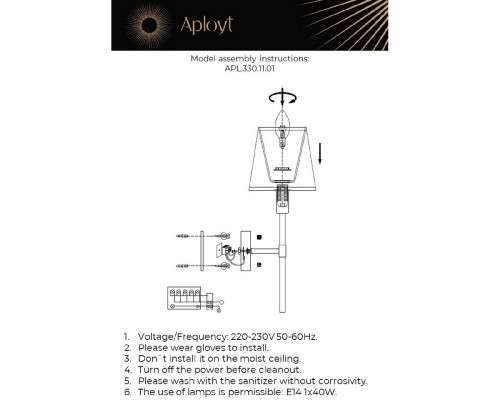 Aployt

Model assembly instructions:
APL.330.11.01

1. Voltage/Frequency: 220-230V 50-60Hz.
2. Please wear gloves to install.
3. Don`t install it on the moist ceiling.
4. Turn off the power before cleanout.
5. Please wash with the sanitizer without corrosivity.
6. The use of lamps is permissible: E14 1x40W.