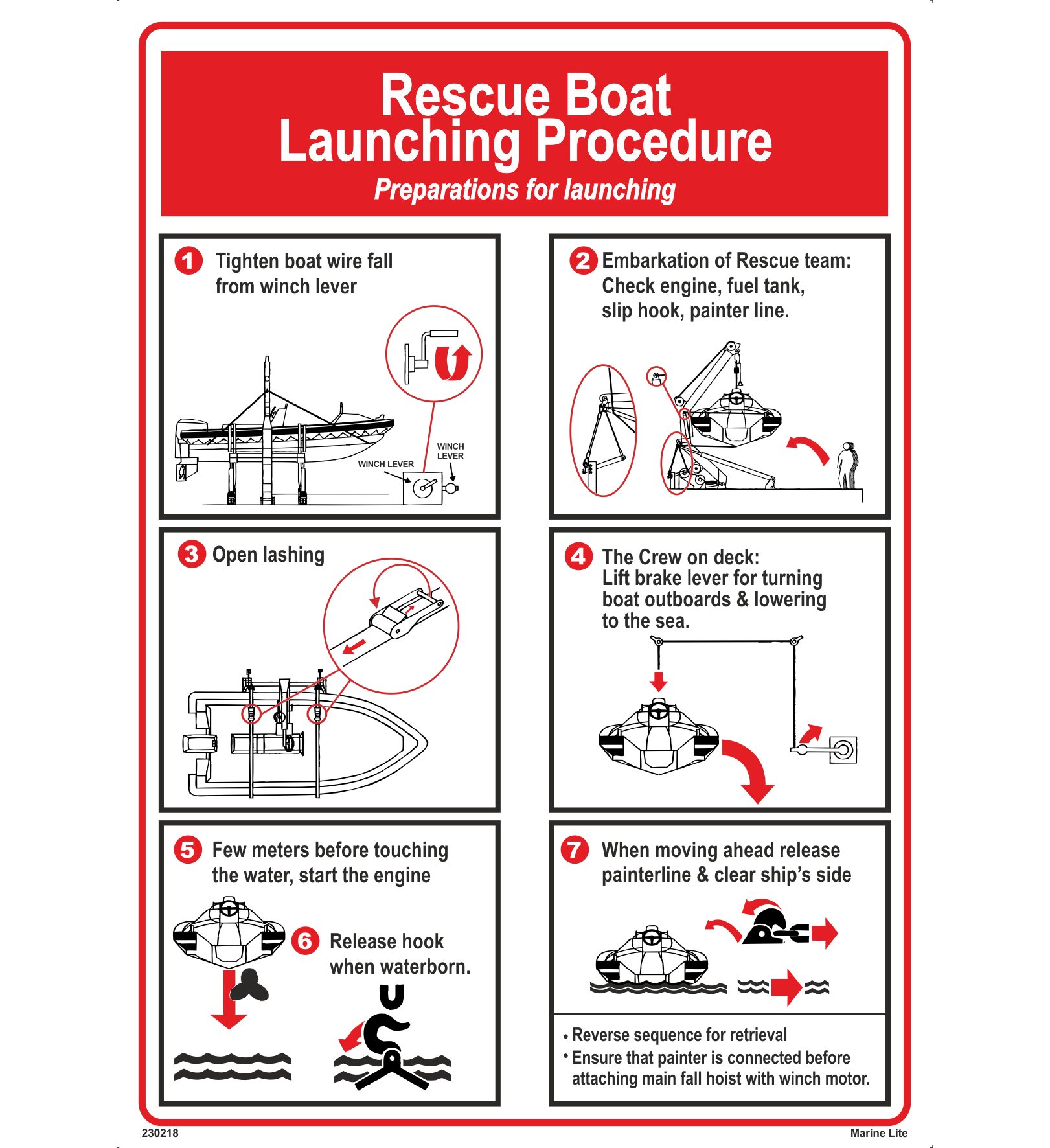 Rescue Boat
Launching Procedure
Preparations for launching

1 Tighten boat wire fall from winch lever

WINCH LEVER

WINCH LEVER

2 Embarkation of Rescue team: Check engine, fuel tank, slip hook, painter line.

3 Open lashing

4 The Crew on deck: Lift brake lever for turning boat outboards & lowering to the sea.

5 Few meters before touching the water, start the engine

6 Release hook when waterborn.

7 When moving ahead release painterline & clear ship's side

• Reverse sequence for retrieval
• Ensure that painter is connected before attaching main fall hoist with winch motor.

230218

Marine Lite