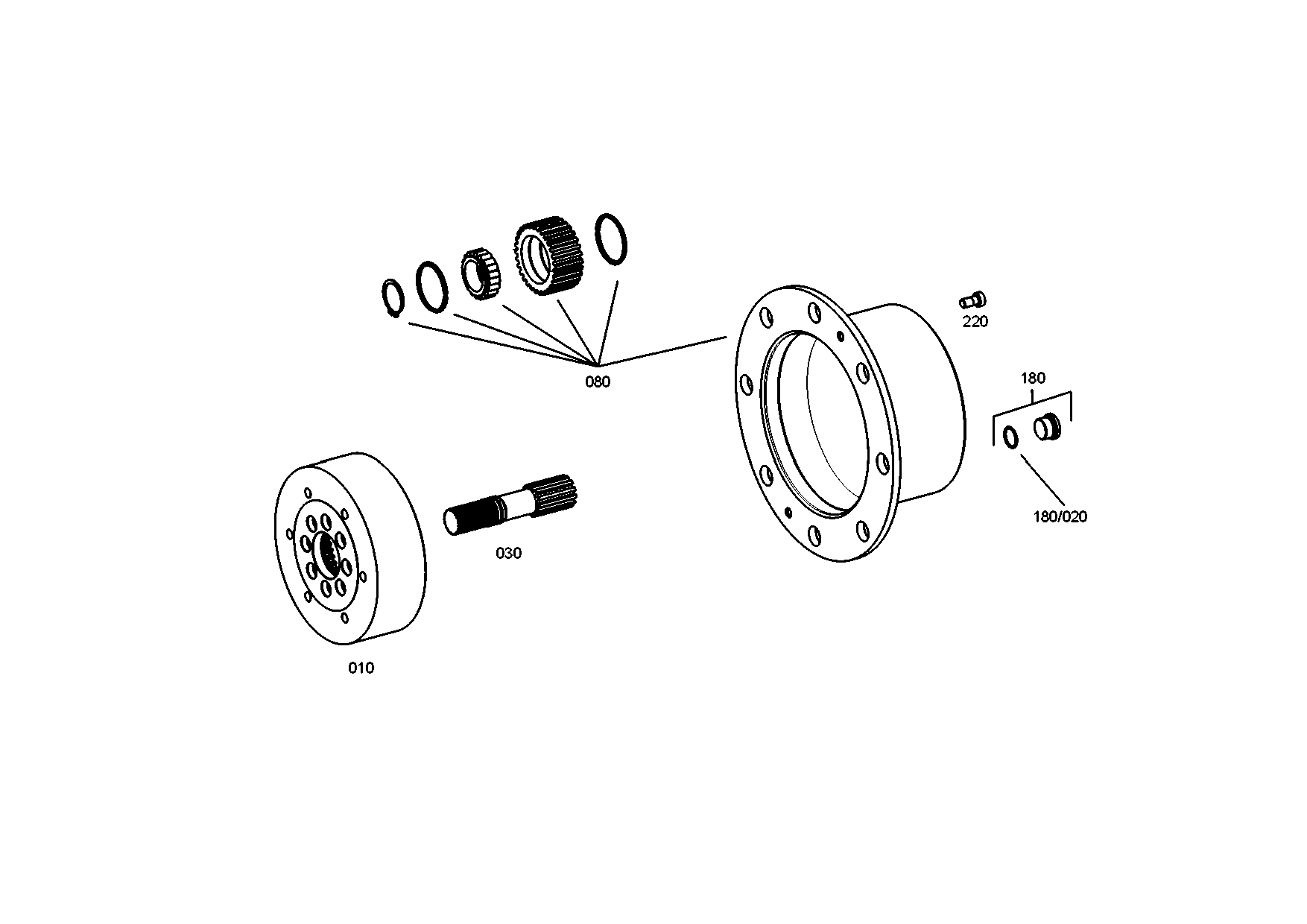 220

080

180

180/020

030

010