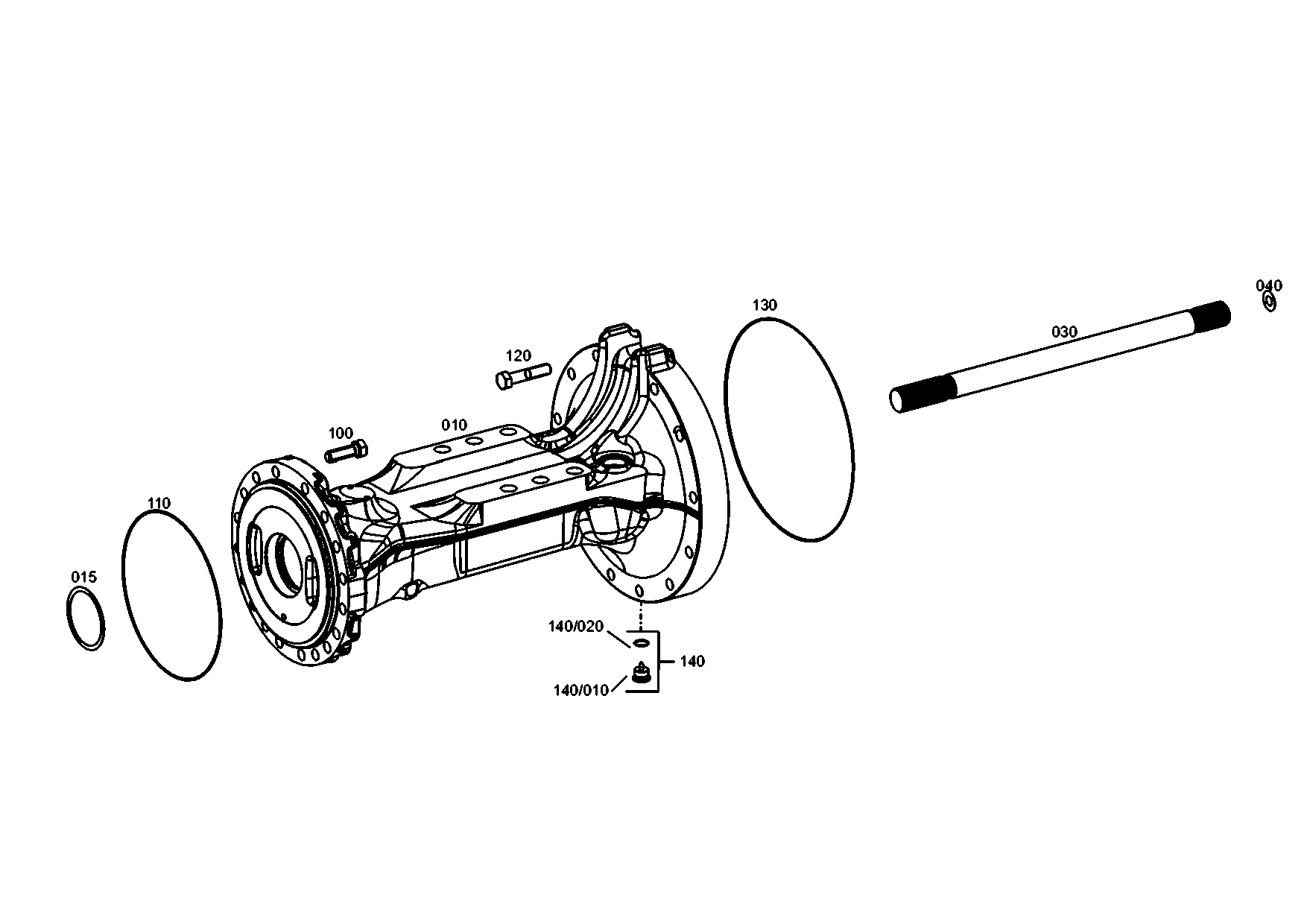 040
130
030
120
010
100
110
015
140/020
140
140/010