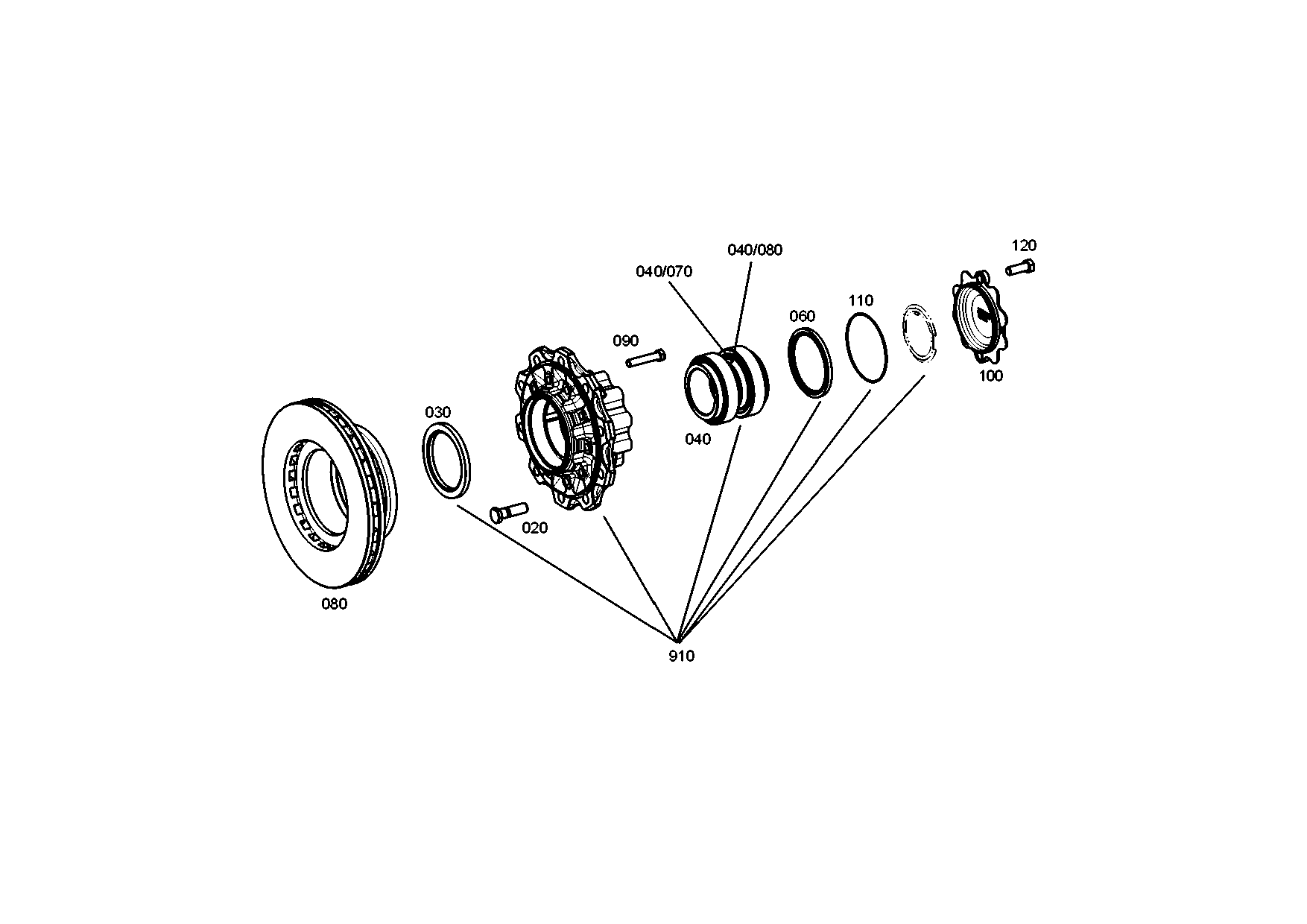 120
040/080
040/070
110
060
090
100
030
040
020
080
910