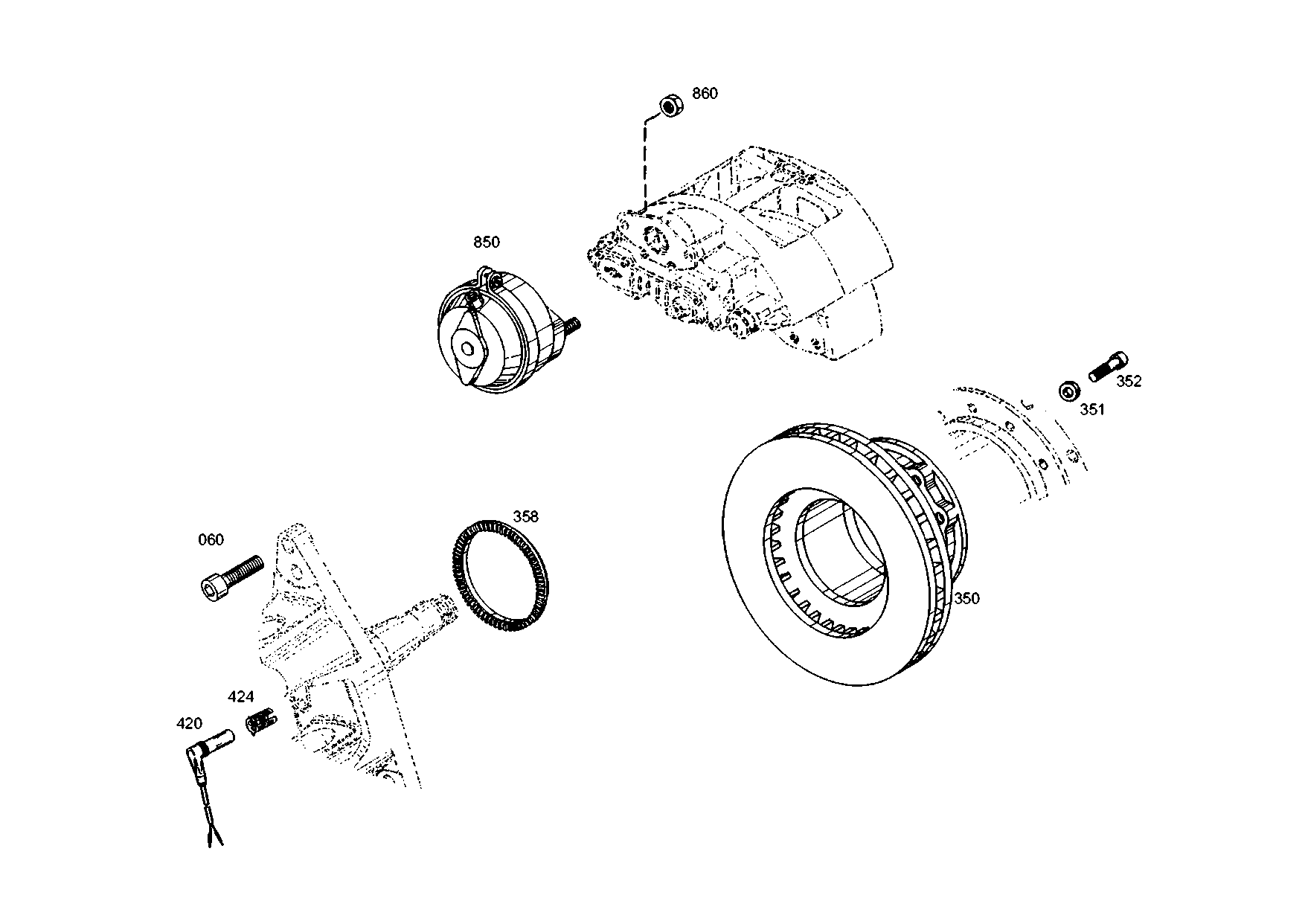 860

850

352

351

358

060

350

424

420