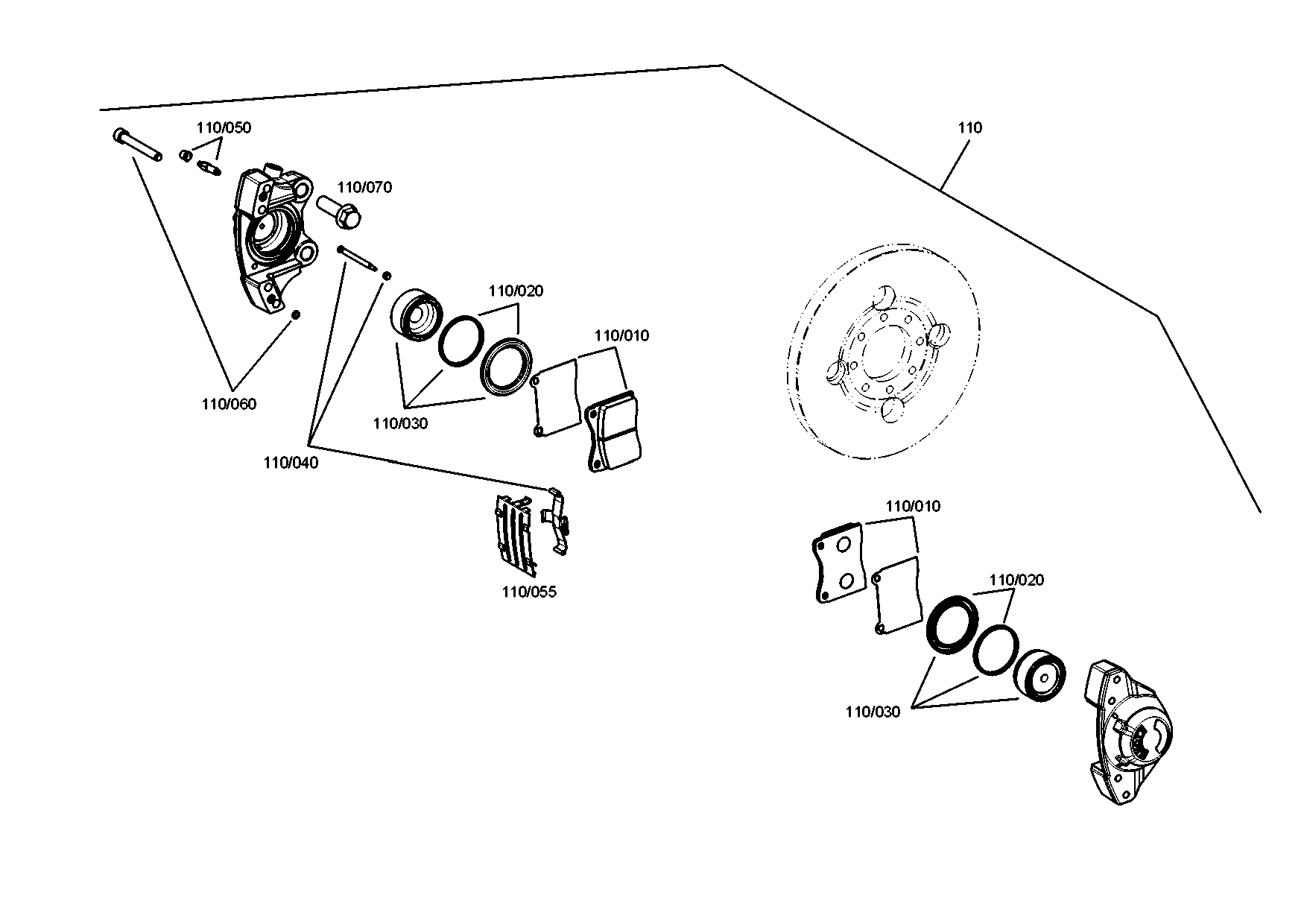 110/050

110

110/070

110/020

110/010

110/060

110/030

110/040

110/055

110/010

110/020

110/030