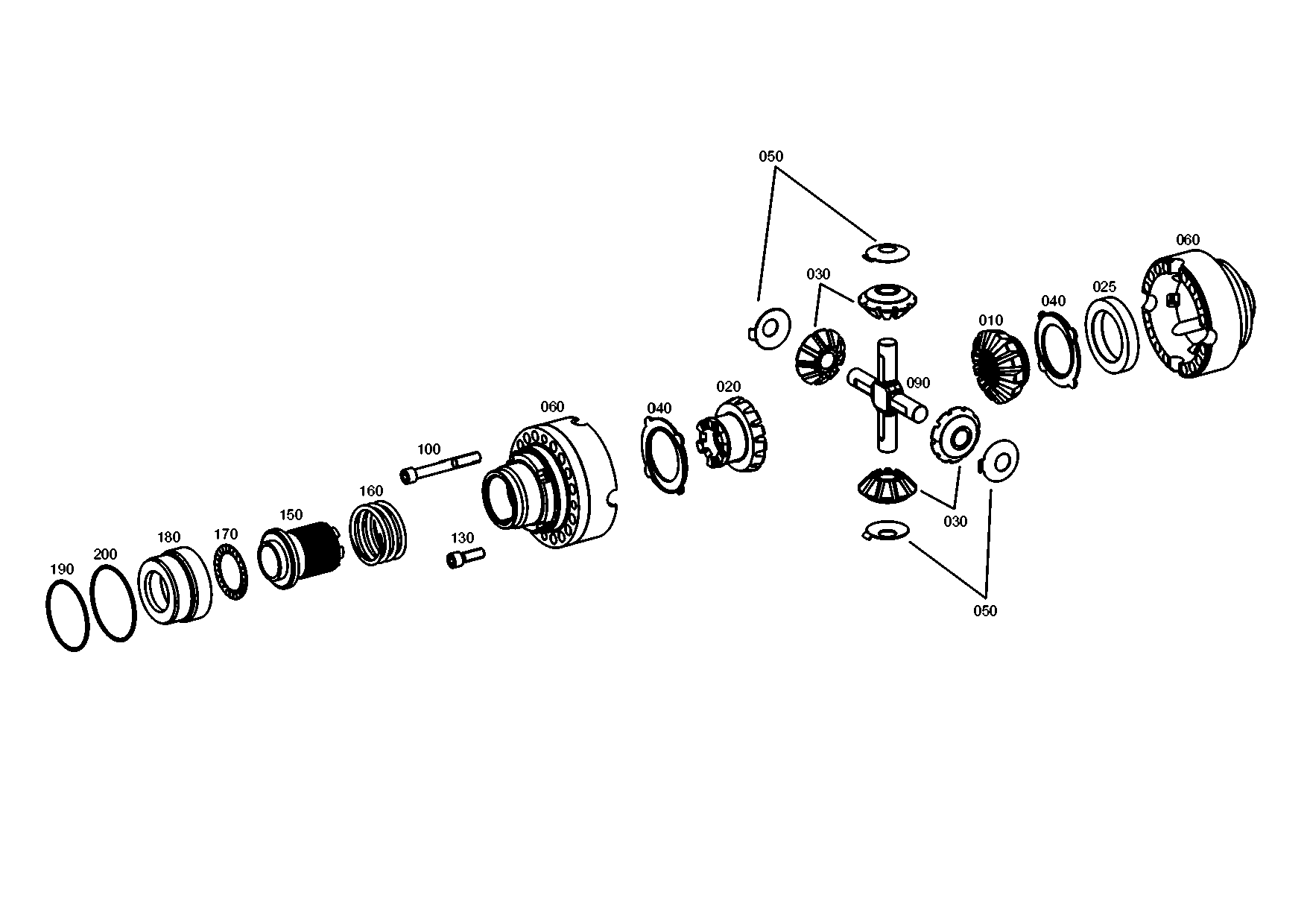 050
060
030
040
025
010
090
020
040
060
100
160
150
130
180
170
200
190
030
050