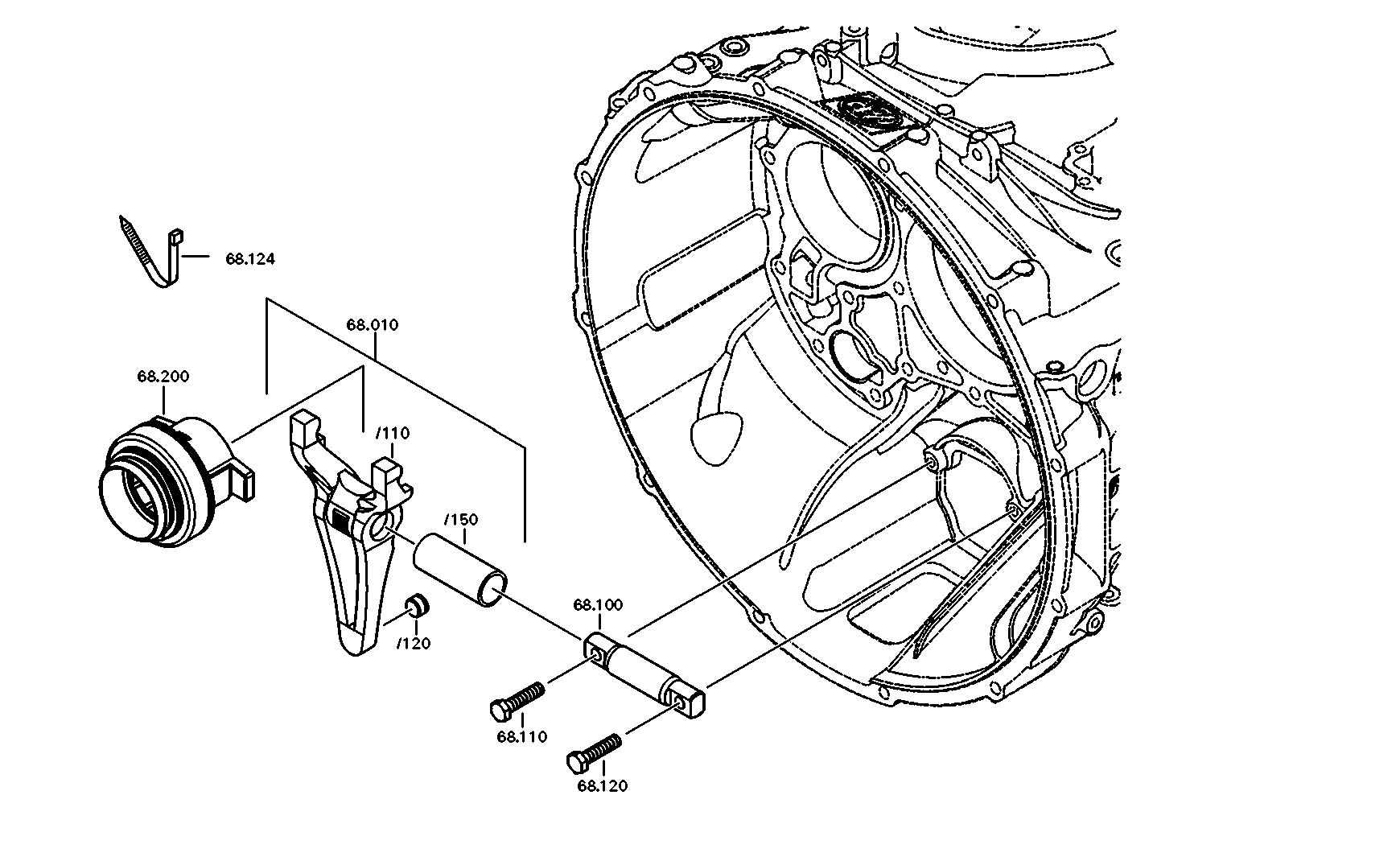 68.124

68.010

68.200

/110

/150

/120

68.100

68.110

68.120