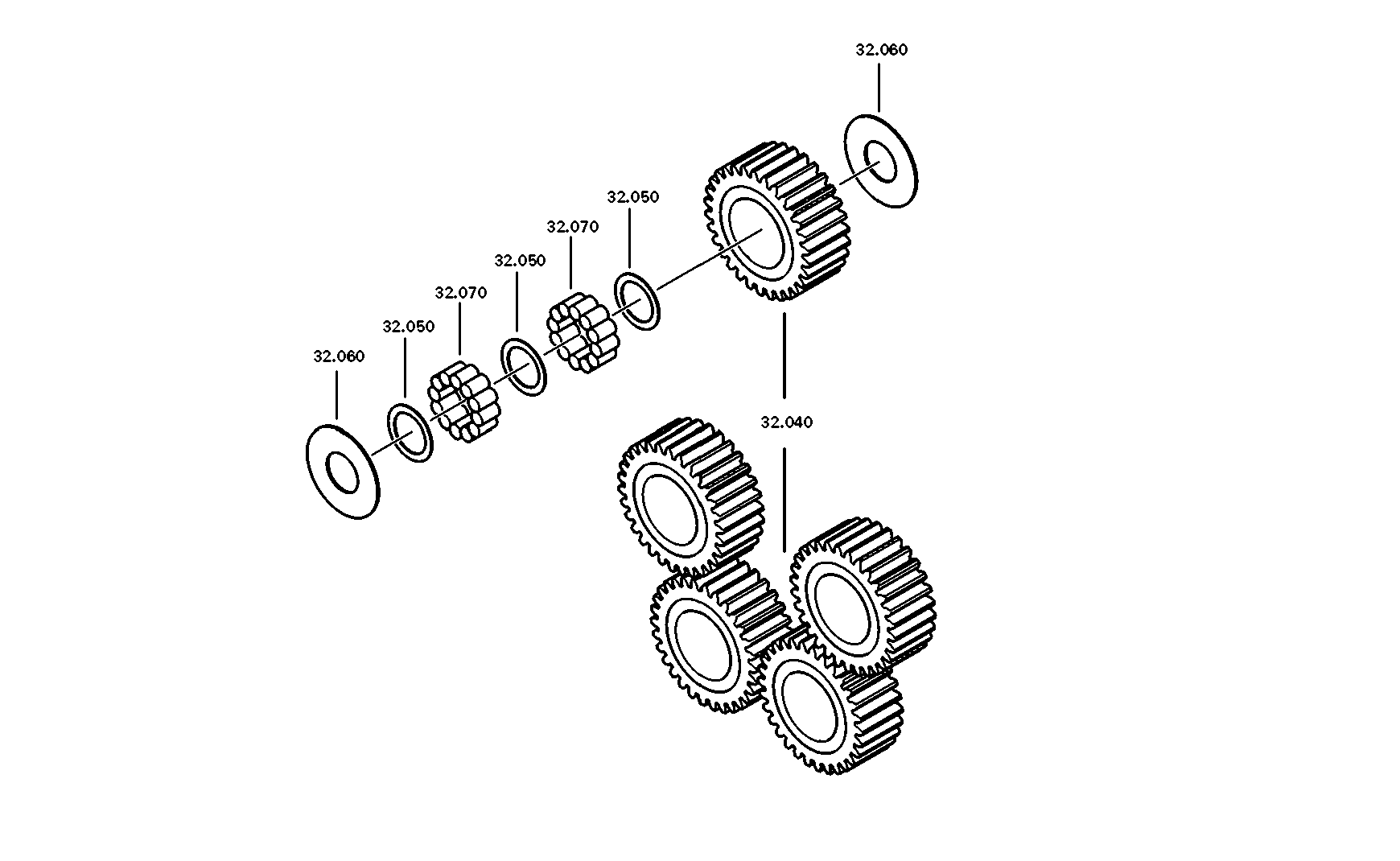 32.060

32.050

32.070

32.050

32.070

32.050

32.060

32.040