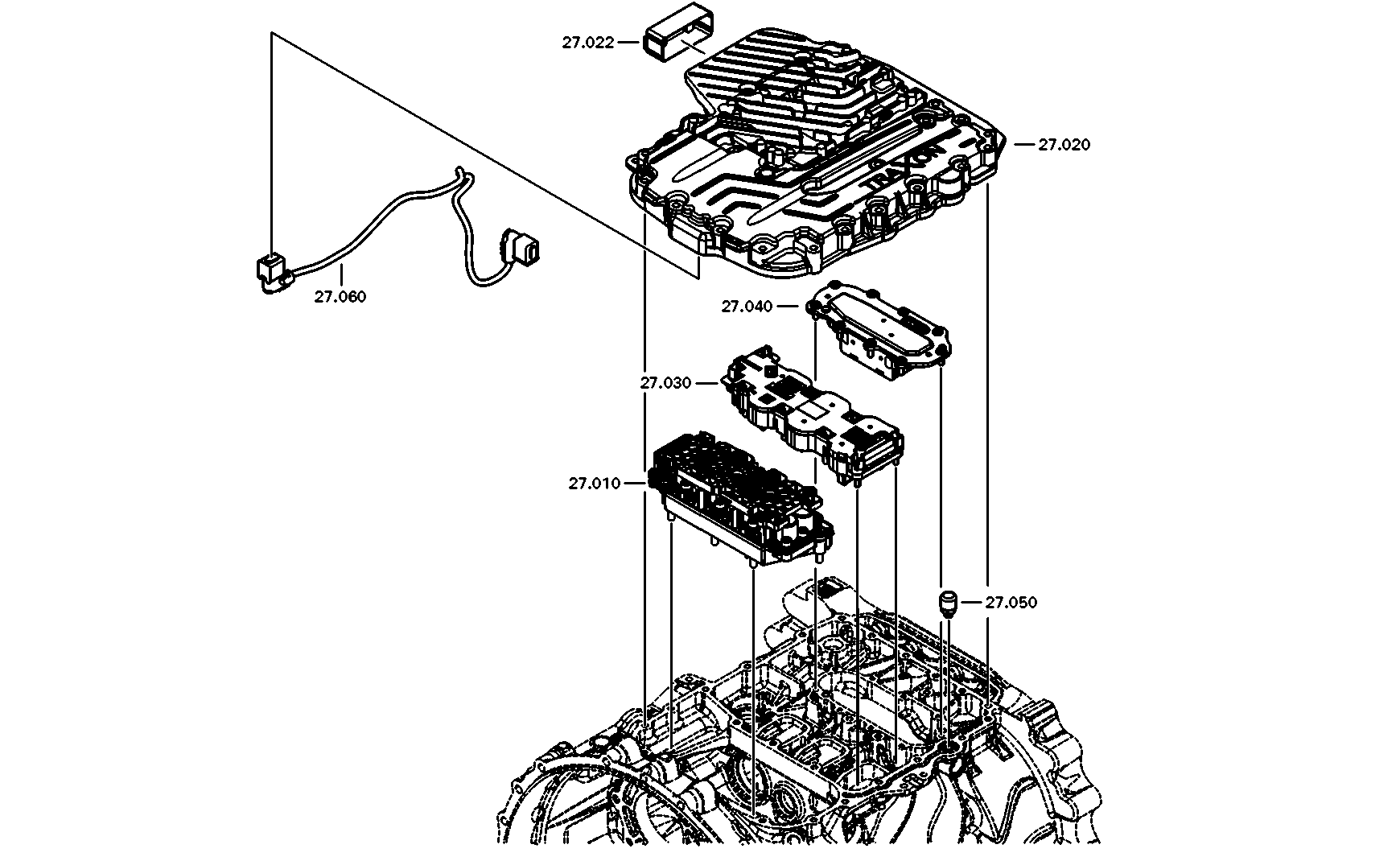 27.022

27.020

TRAXON

27.060

27.040

27.030

27.010

27.050