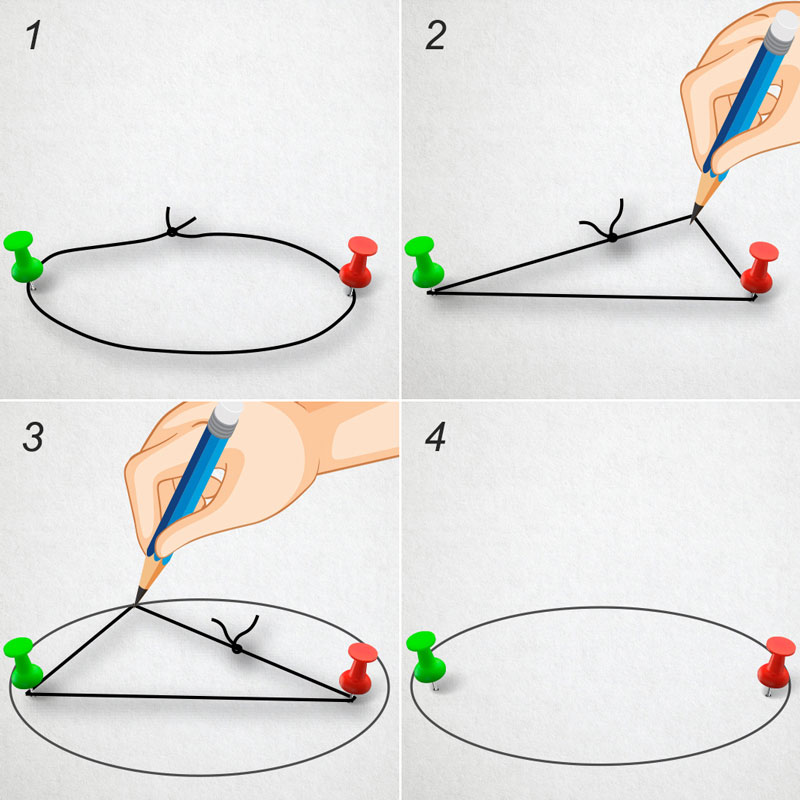 1

2

3

4