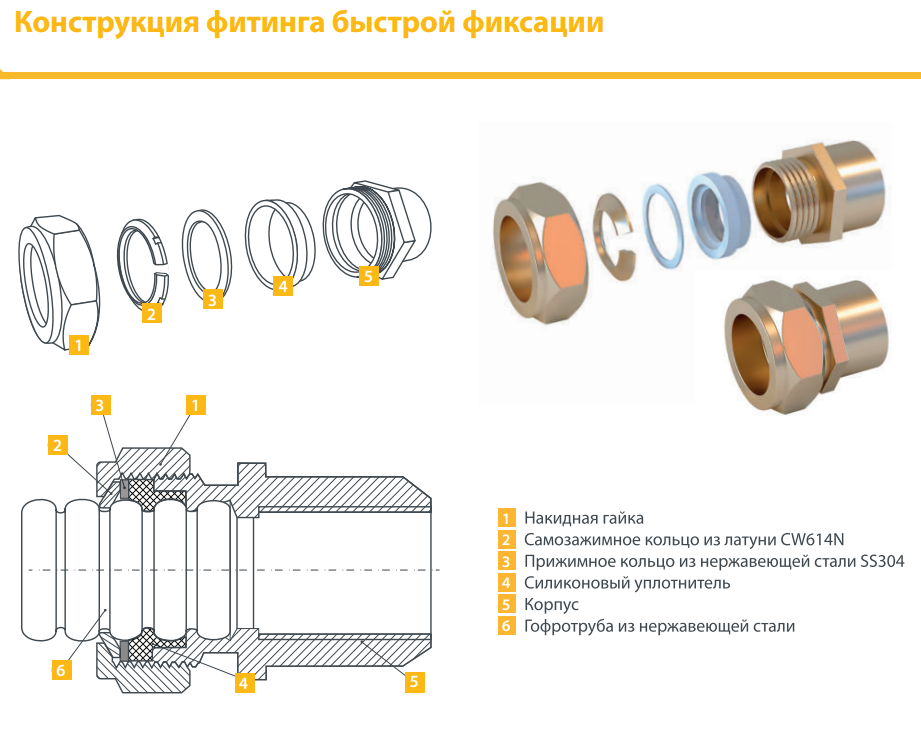 Конструкция фитинга быстрой фиксации

1
2
3
4
5

3
1
2
6
4
5

1 Накидная гайка
2 Самозажимное кольцо из латуни CW614N
3 Прижимное кольцо из нержавеющей стали SS304
4 Силиконовый уплотнитель
5 Корпус
6 Гофротруба из нержавеющей стали