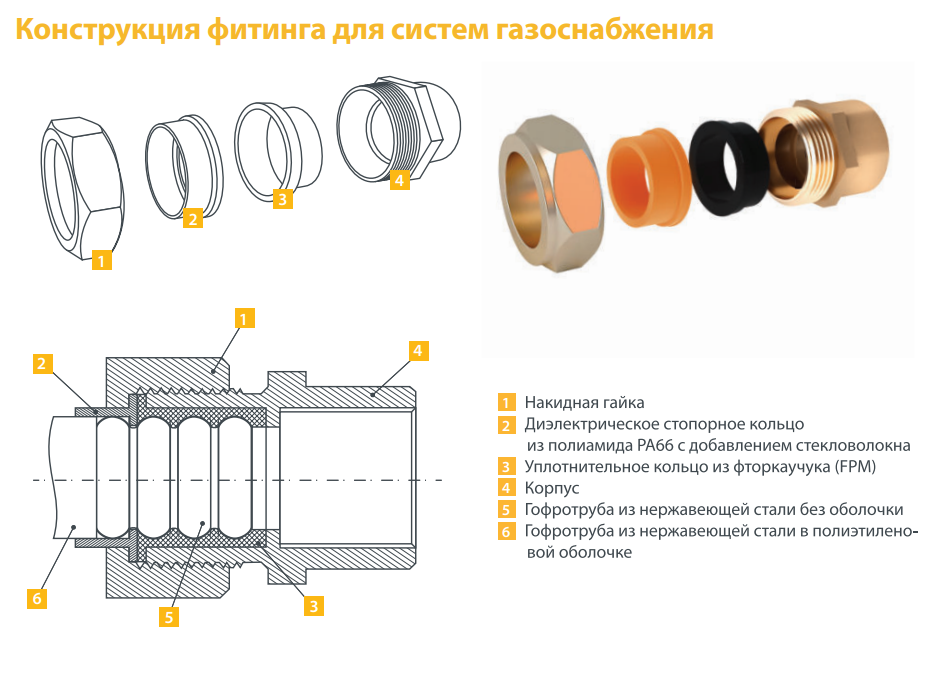 Конструкция фитинга для систем газоснабжения

1
2
3
4

1
2
4
6
5
3

1 Накидная гайка
2 Диэлектрическое стопорное кольцо из полиамида PA66 с добавлением стекловолокна
3 Уплотнительное кольцо из фторкаучука (FPM)
4 Корпус
5 Гофротруба из нержавеющей стали без оболочки
6 Гофротруба из нержавеющей стали в полиэтиленовой оболочке